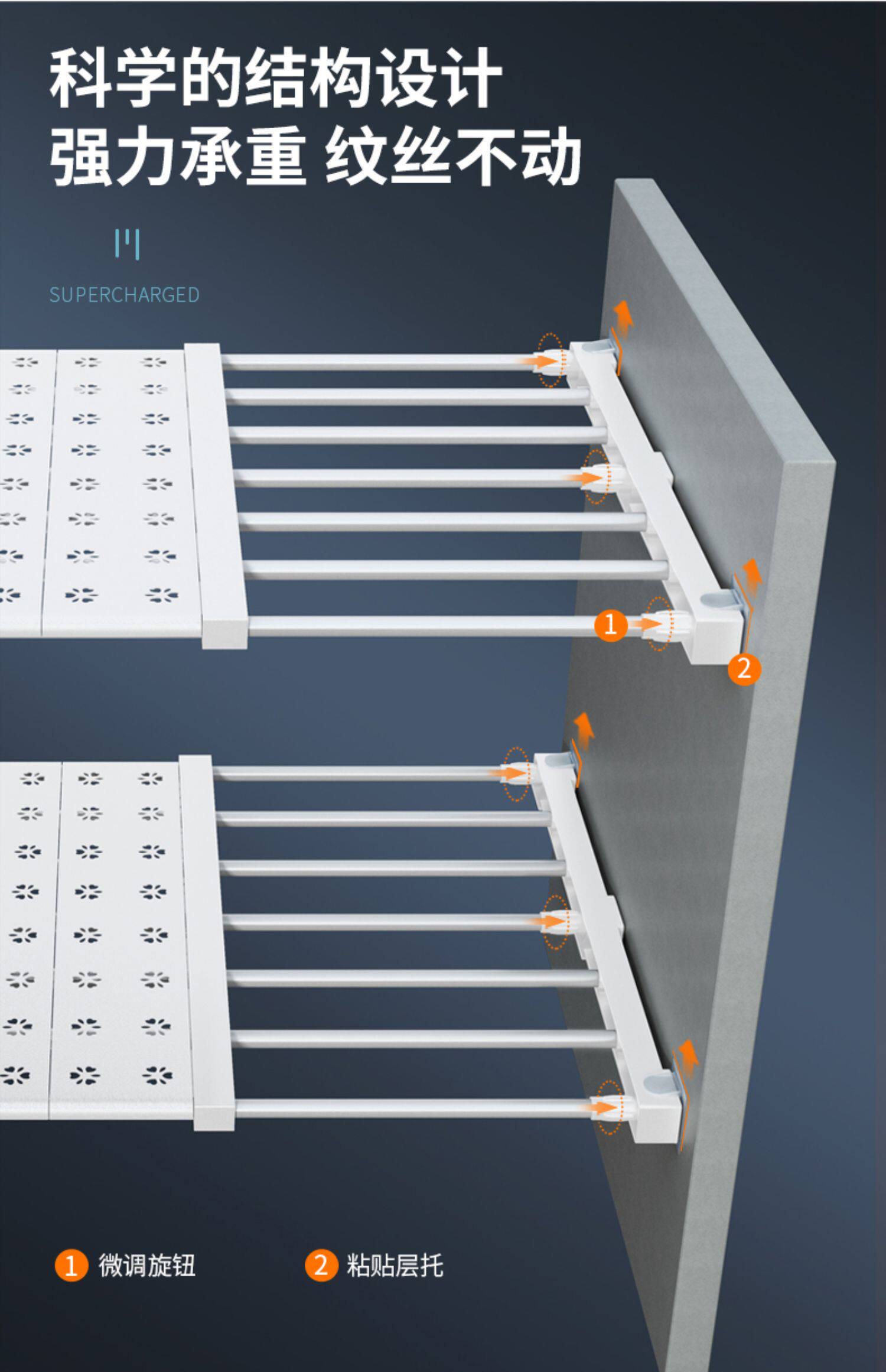 科学的结构设计
强力承重 纹丝不动

SUPERCHARGED

1

2

1 微调旋钮　2 粘贴层托