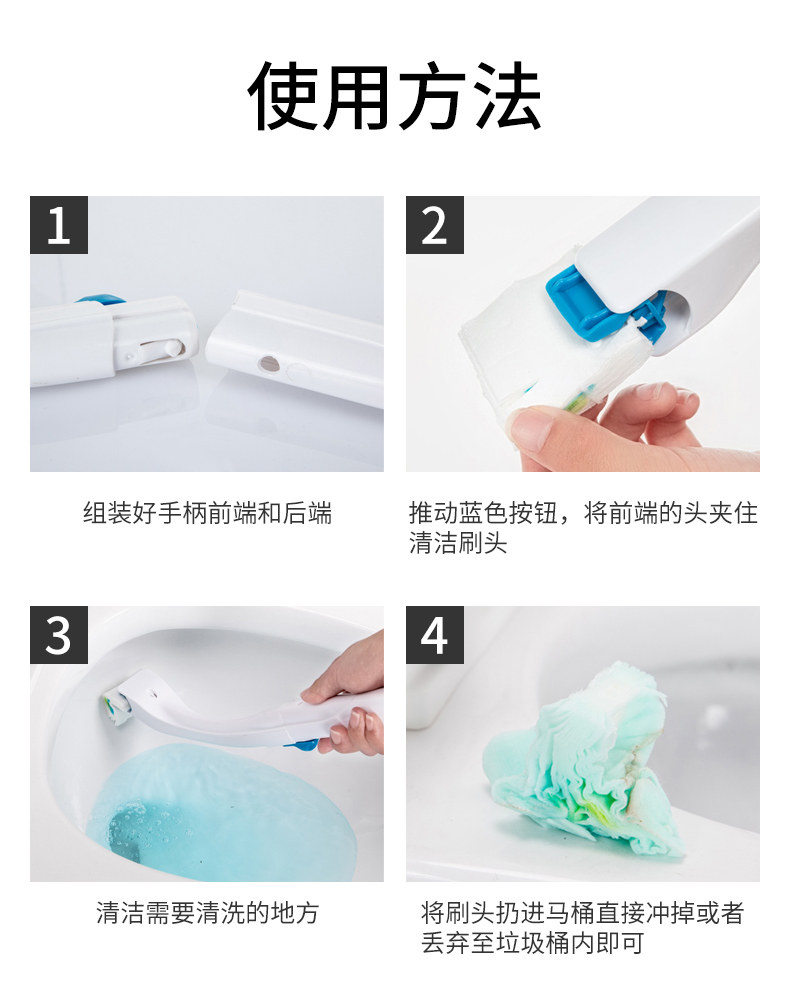 使用方法

1

组装好手柄前端和后端

2

推动蓝色按钮，将前端的头夹住清洁刷头

3

清洁需要清洗的地方

4

将刷头扔进马桶直接冲掉或者丢弃至垃圾桶内即可