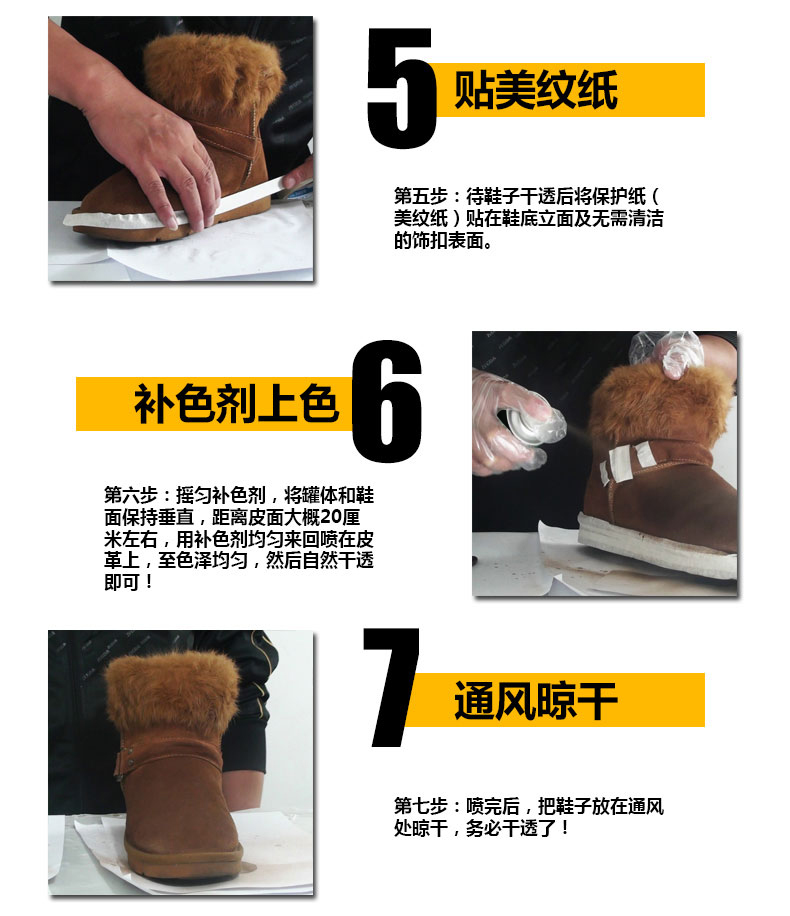 5 贴美纹纸

第五步：待鞋子干透后将保护纸（美纹纸）贴在鞋底立面及无需清洁的饰扣表面。

补色剂上色 6

第六步：摇匀补色剂，将罐体和鞋面保持垂直，距离皮面大概20厘米左右，用补色剂均匀来回喷在皮革上，至色泽均匀，然后自然干透即可！

7 通风晾干

第七步：喷完后，把鞋子放在通风处晾干，务必干透了！