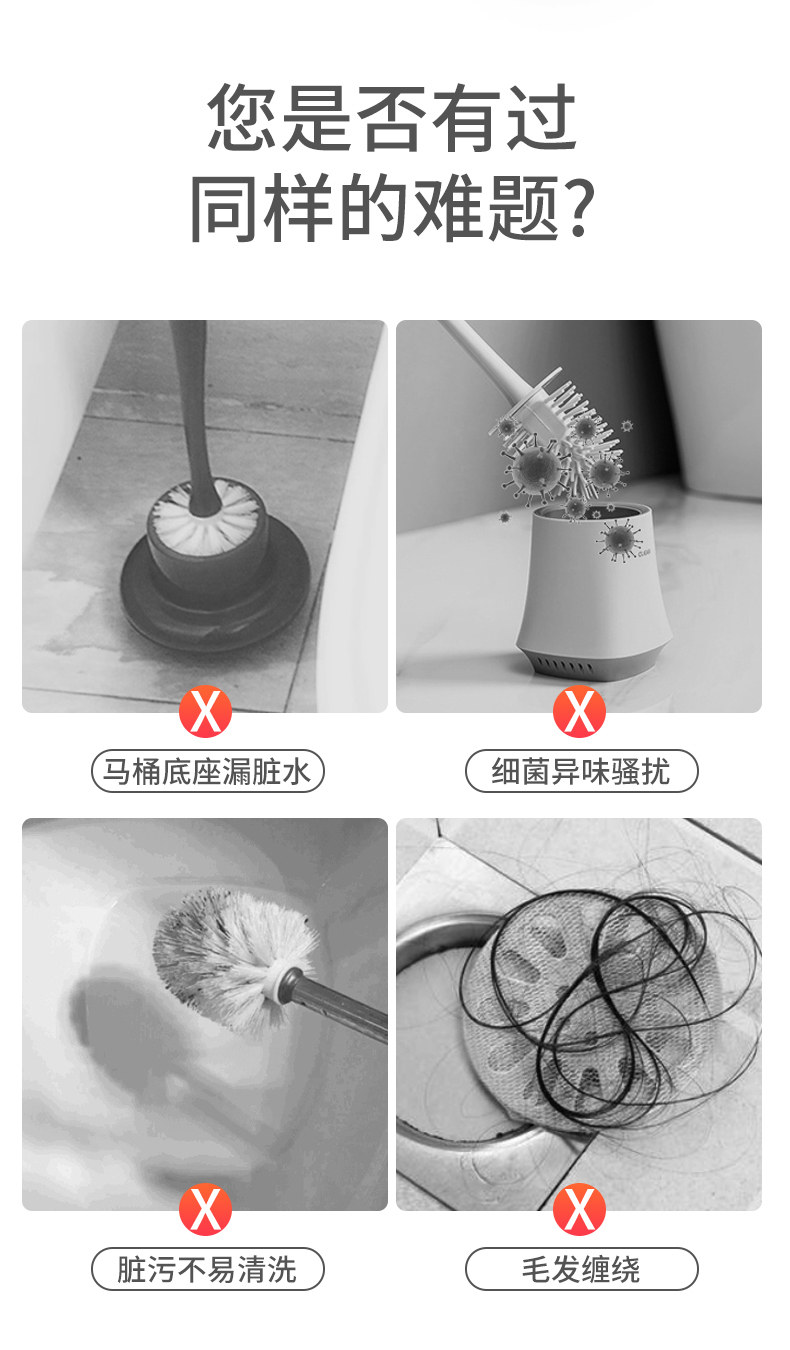 您是否有过
同样的难题?

X
马桶底座漏脏水

X
细菌异味骚扰

X
脏污不易清洗

X
毛发缠绕