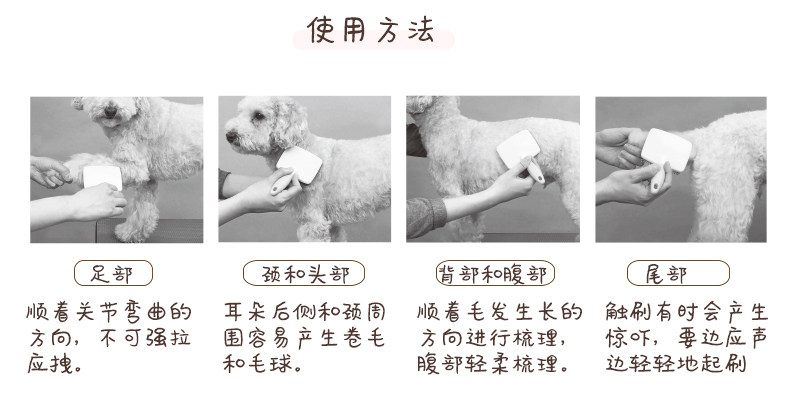 使用方法

足部

顺着关节弯曲的方向，不可强拉应拽。

颈和头部

耳朵后侧和颈周围容易产生卷毛和毛球。

背部和腹部

顺着毛发生长的方向进行梳理，腹部轻柔梳理。

尾部

触刷有时会产生惊吓，要边应声边轻轻地起刷