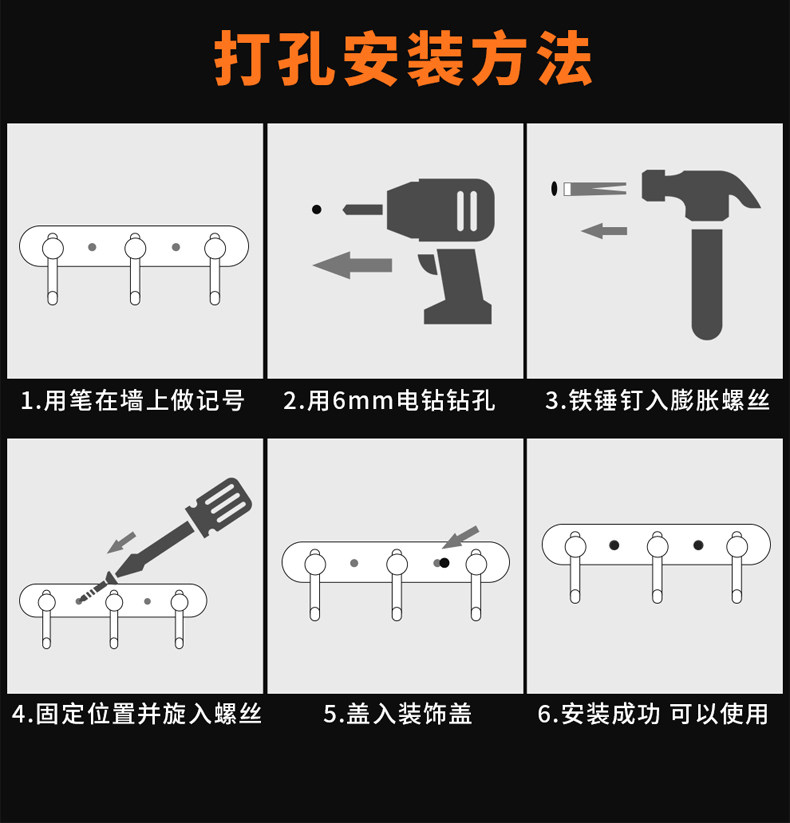 打孔安装方法

1.用笔在墙上做记号

2.用6mm电钻钻孔

3.铁锤钉入膨胀螺丝

4.固定位置并旋入螺丝

5.盖入装饰盖

6.安装成功 可以使用