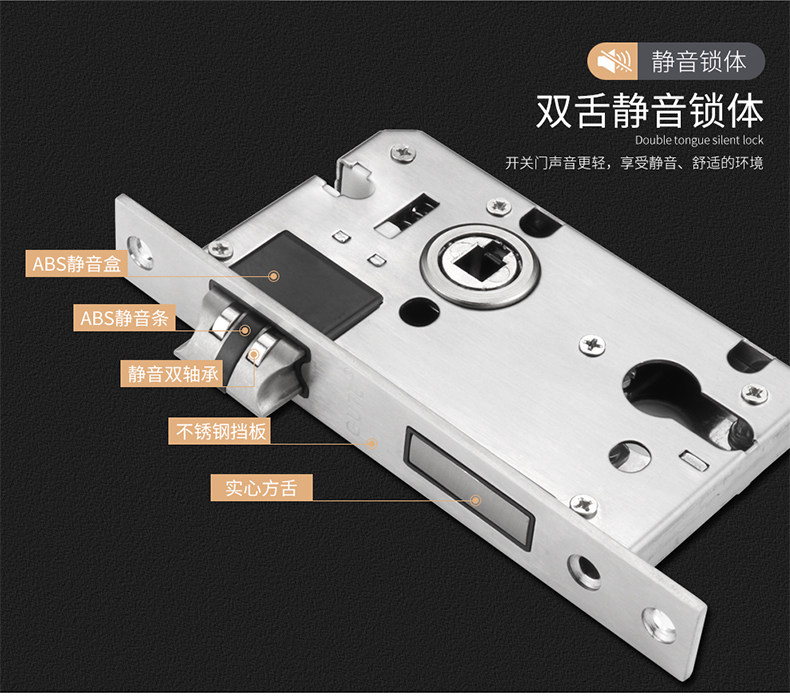 静音锁体

双舌静音锁体

Double tongue silent lock

开关门声音更轻，享受静音、舒适的环境

ABS静音盒

ABS静音条

静音双轴承

不锈钢挡板

实心方舌