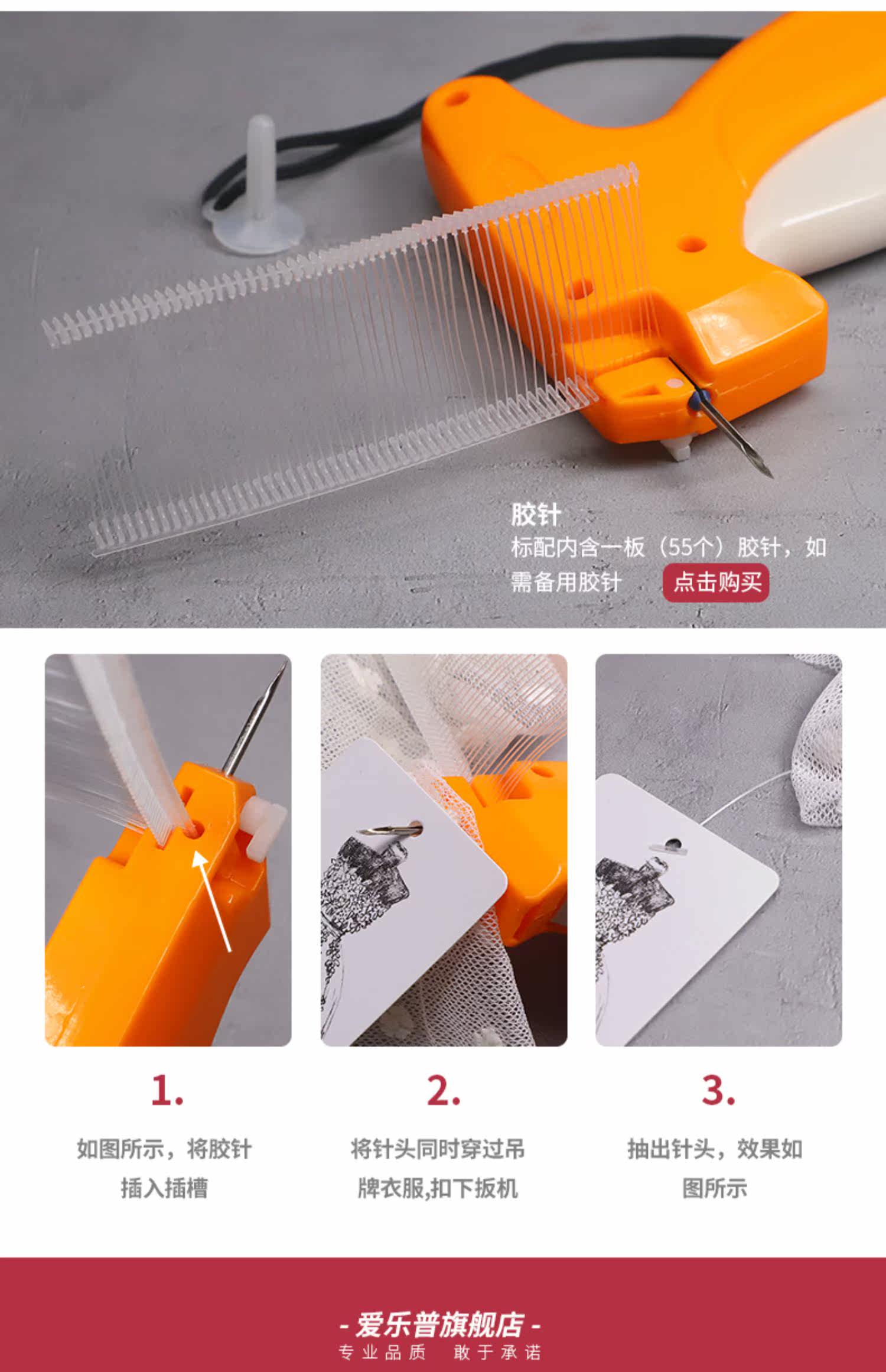 胶针

标配内含一板（55个）胶针，如需备用胶针 点击购买

1.

如图所示，将胶针插入插槽

2.

将针头同时穿过吊牌衣服,扣下扳机

3.

抽出针头，效果如图所示

- 爱乐普旗舰店 -

专业品质 敢于承诺