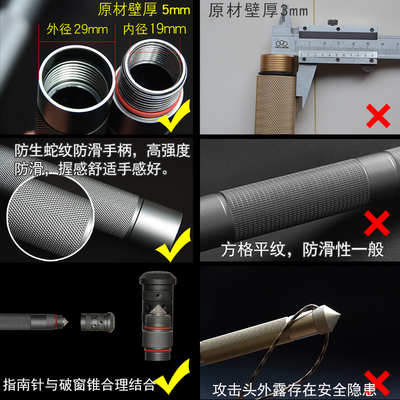 原材壁厚 5mm

外径 29mm

内径 19mm

原材壁厚3mm

防生蛇纹防滑手柄，高强度防滑，握感舒适手感好。

方格平纹，防滑性一般

指南针与破窗锥合理结合

攻击头外露存在安全隐患