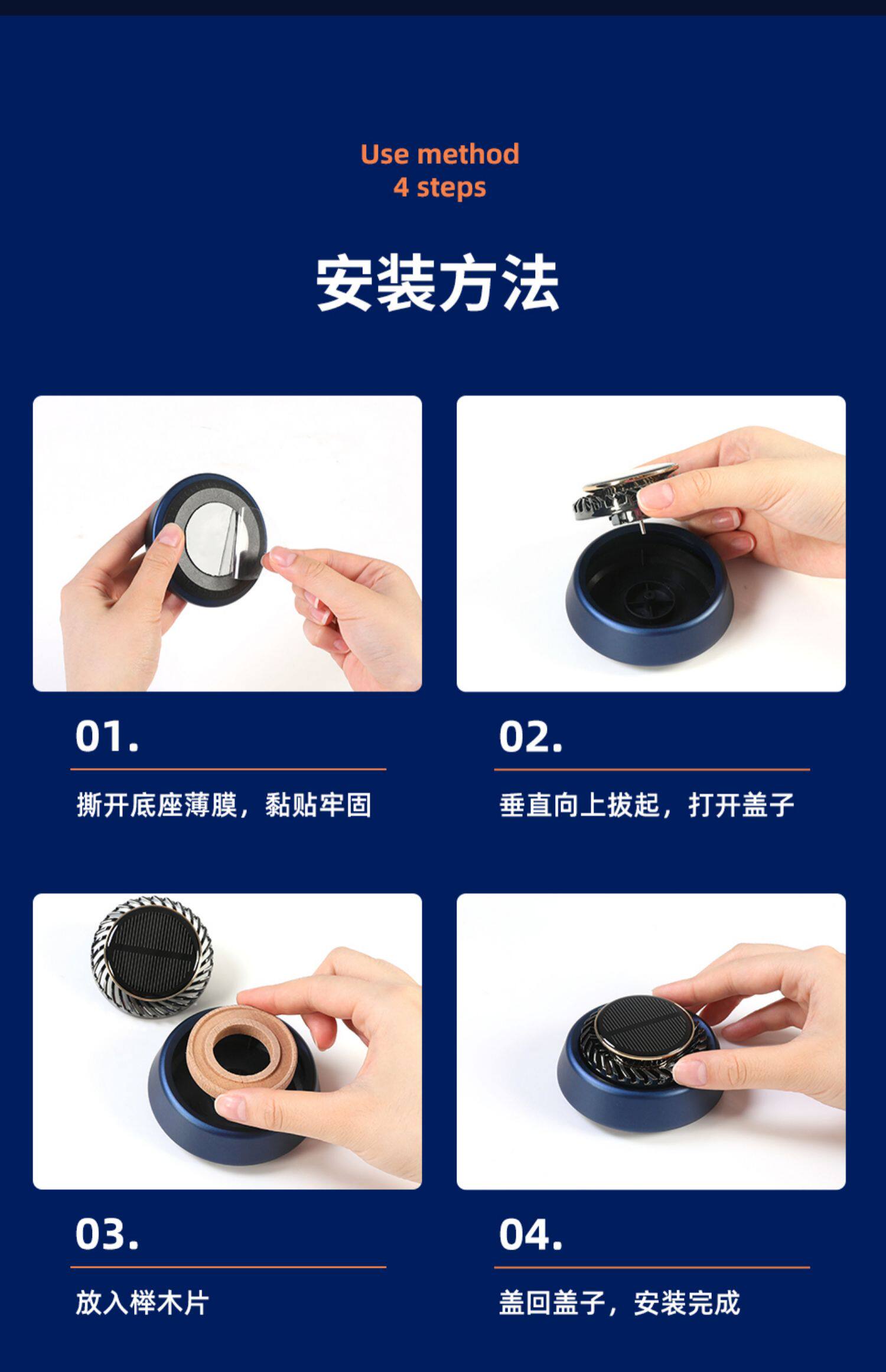 Use method
4 steps

安装方法

01.

撕开底座薄膜，黏贴牢固

02.

垂直向上拔起，打开盖子

03.

放入榉木片

04.

盖回盖子，安装完成