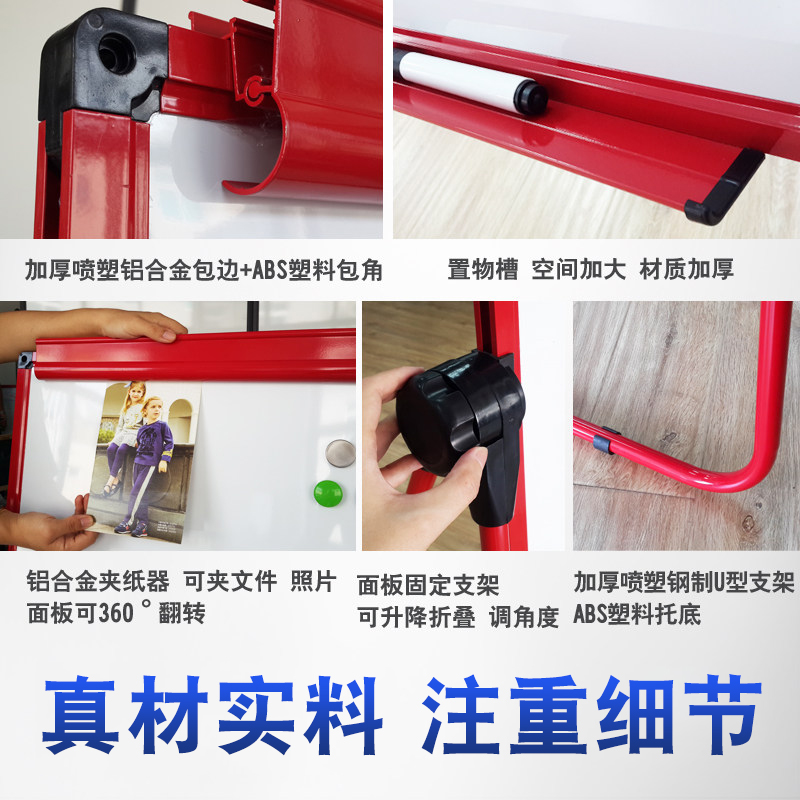 加厚喷塑铝合金包边+ABS塑料包角

置物槽 空间加大 材质加厚

铝合金夹纸器 可夹文件 照片
面板可360°翻转

面板固定支架
可升降折叠 调角度

加厚喷塑钢制U型支架
ABS塑料托底

真材实料 注重细节