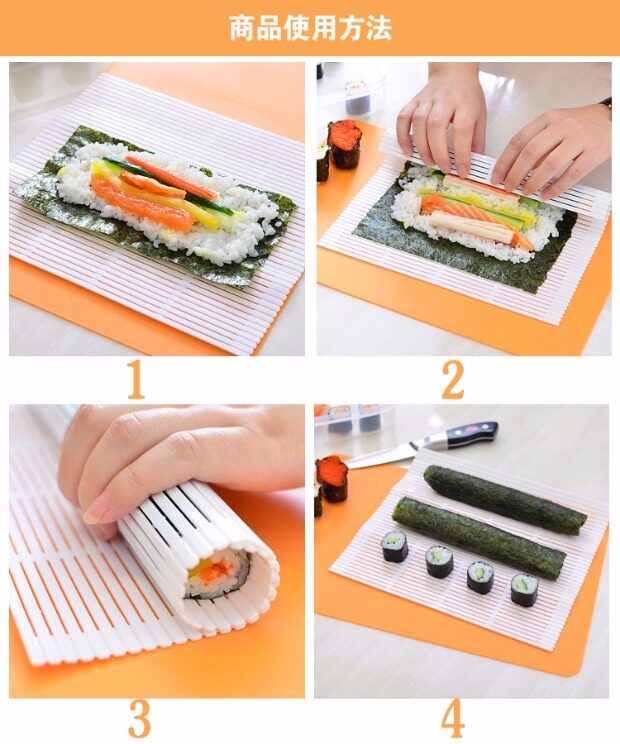 商品使用方法

1

2

3

4