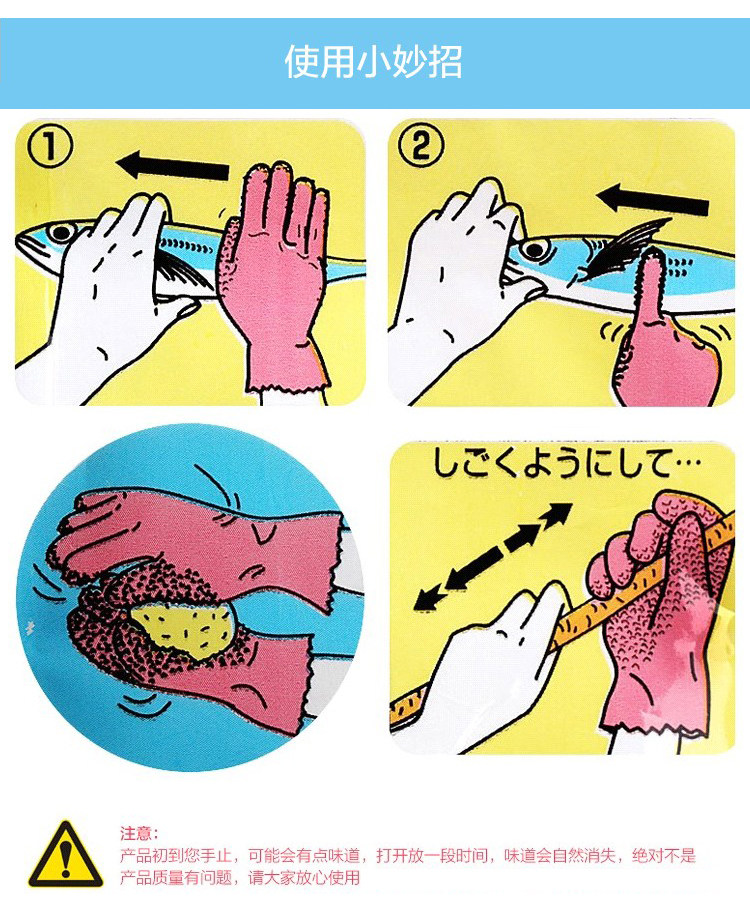 使用小妙招

①

②

しごくようにして…

注意:
产品初到您手止，可能会有点味道，打开放一段时间，味道会自然消失，绝对不是产品质量有问题，请大家放心使用