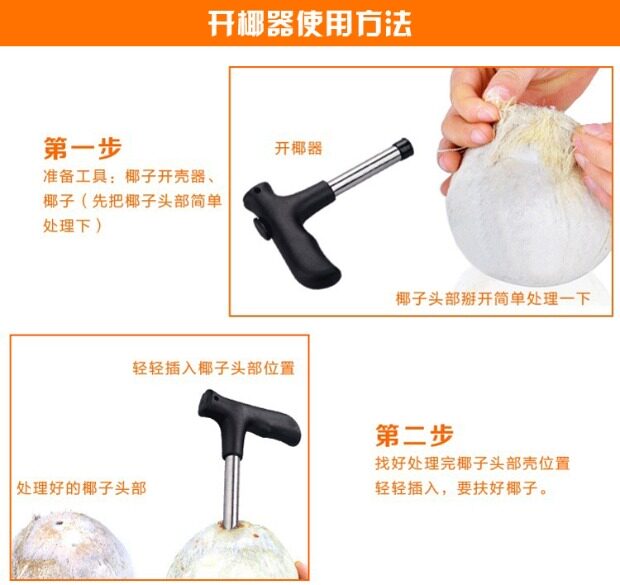 开椰器使用方法

第一步
准备工具：椰子开壳器、椰子（先把椰子头部简单处理下）

开椰器

椰子头部掰开简单处理一下

轻轻插入椰子头部位置

处理好的椰子头部

第二步
找好处理完椰子头部壳位置轻轻插入，要扶好椰子。