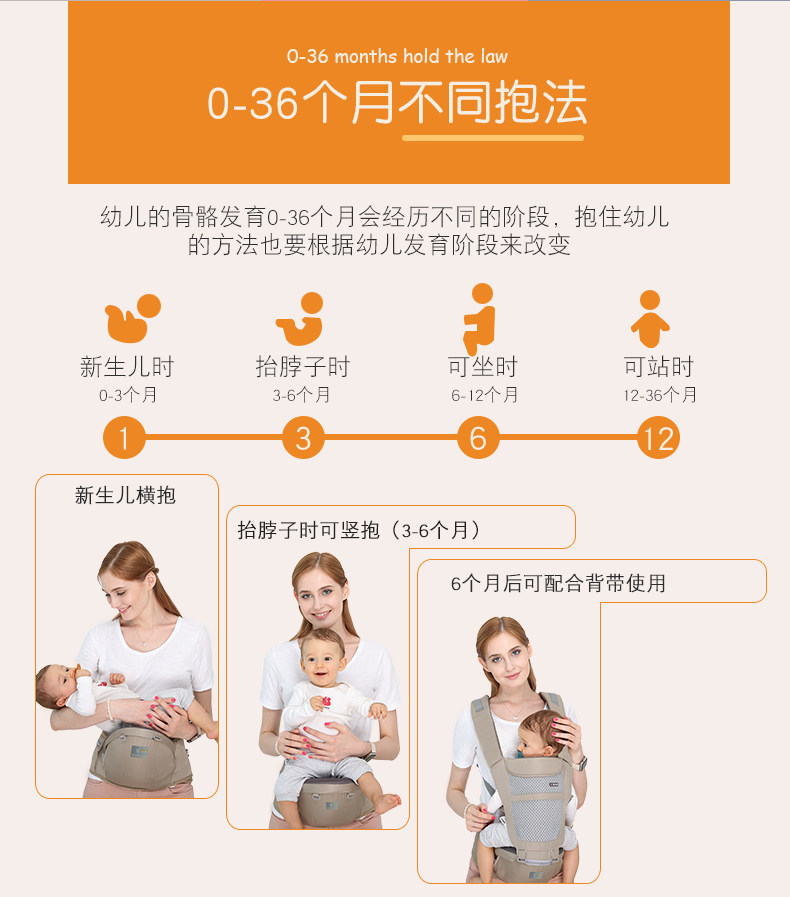 0-36 months hold the law

0-36个月不同抱法

幼儿的骨骼发育0-36个月会经历不同的阶段，抱住幼儿的方法也要根据幼儿发育阶段来改变

新生儿时
0-3个月

抬脖子时
3-6个月

可坐时
6-12个月

可站时
12-36个月

1

3

6

12

新生儿横抱

抬脖子时可竖抱（3-6个月）

6个月后可配合背带使用