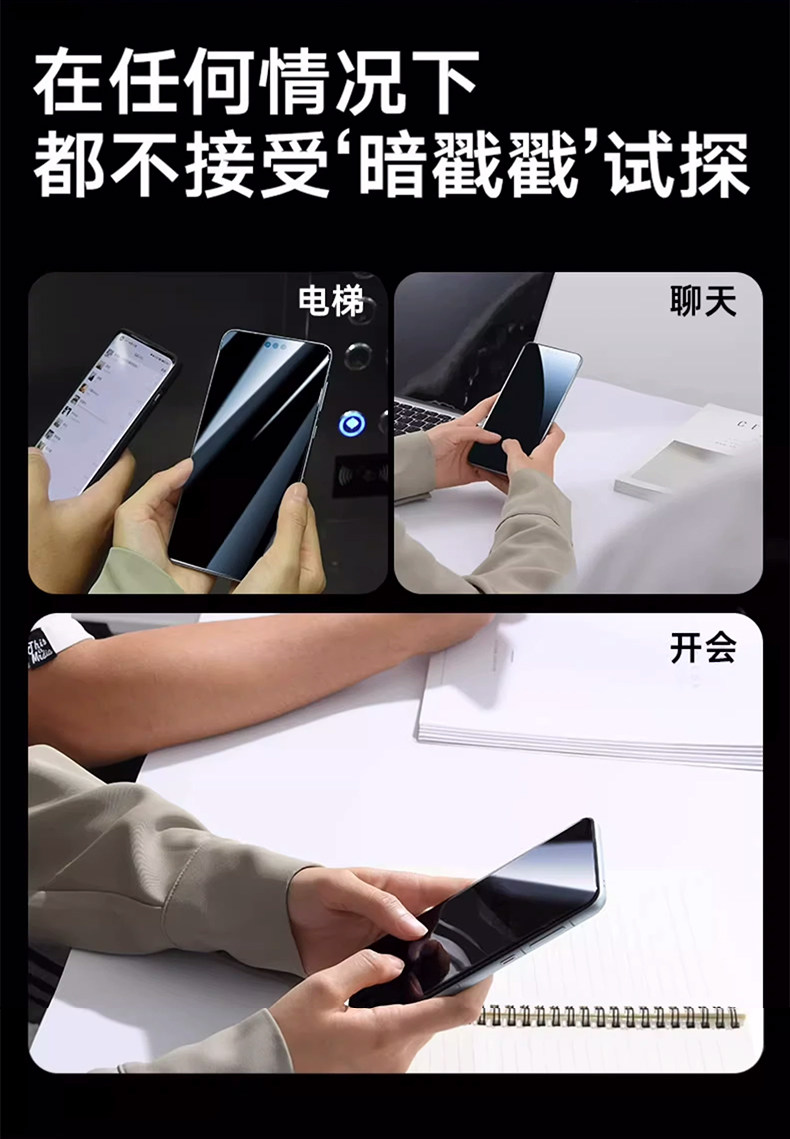 在任何情况下
都不接受‘暗戳戳’试探

电梯

聊天

开会