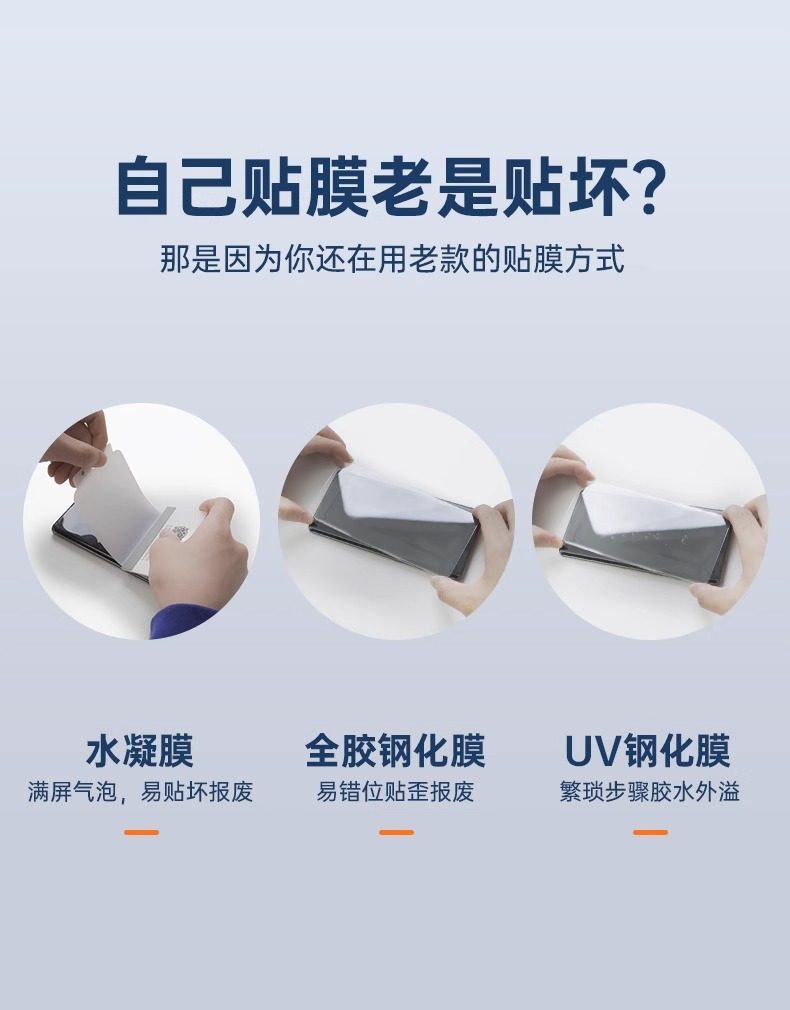 自己贴膜老是贴坏?
那是因为你还在用老款的贴膜方式

水凝膜
满屏气泡，易贴坏报废

全胶钢化膜
易错位贴歪报废

UV钢化膜
繁琐步骤胶水外溢