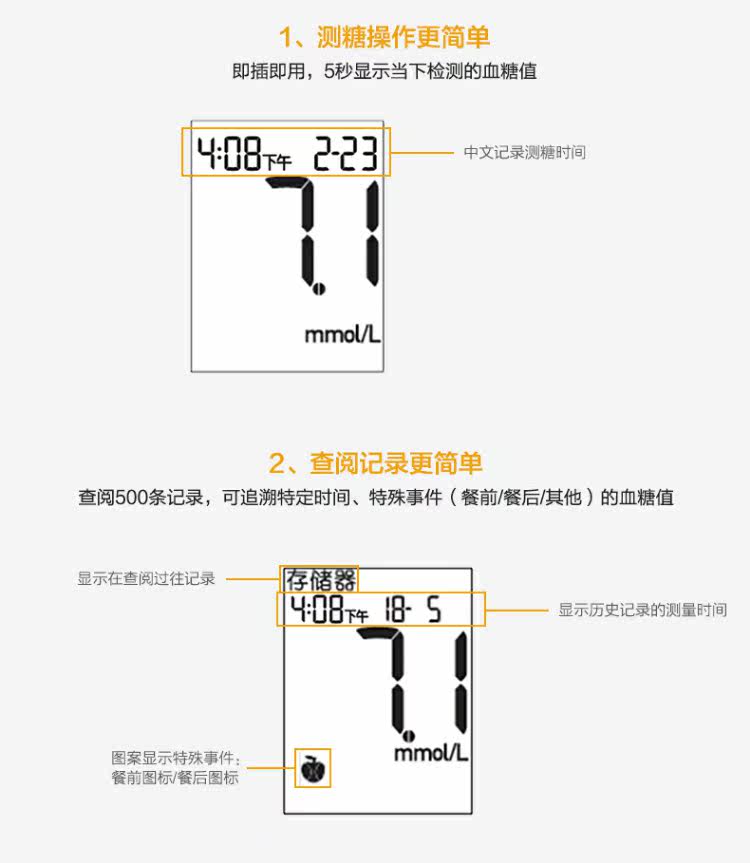 1、测糖操作更简单

即插即用，5秒显示当下检测的血糖值

4:08下午 2-23

中文记录测糖时间

7.1

mmol/L

2、查阅记录更简单

查阅500条记录，可追溯特定时间、特殊事件（餐前/餐后/其他）的血糖值

显示在查阅过往记录

存储器

4:08下午 18- 5

显示历史记录的测量时间

7.1

mmol/L

图案显示特殊事件：餐前图标/餐后图标