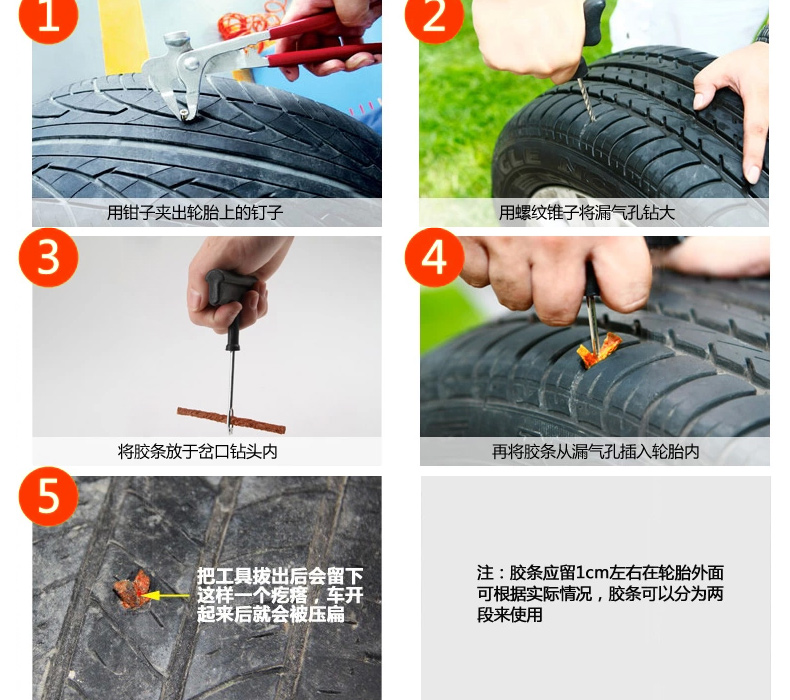 1

用钳子夹出轮胎上的钉子

2

用螺纹锥子将漏气孔钻大

3

将胶条放于岔口钻头内

4

再将胶条从漏气孔插入轮胎内

5

把工具拔出后会留下这样一个疙瘩，车开起来后就会被压扁

注：胶条应留1cm左右在轮胎外面可根据实际情况，胶条可以分为两段来使用