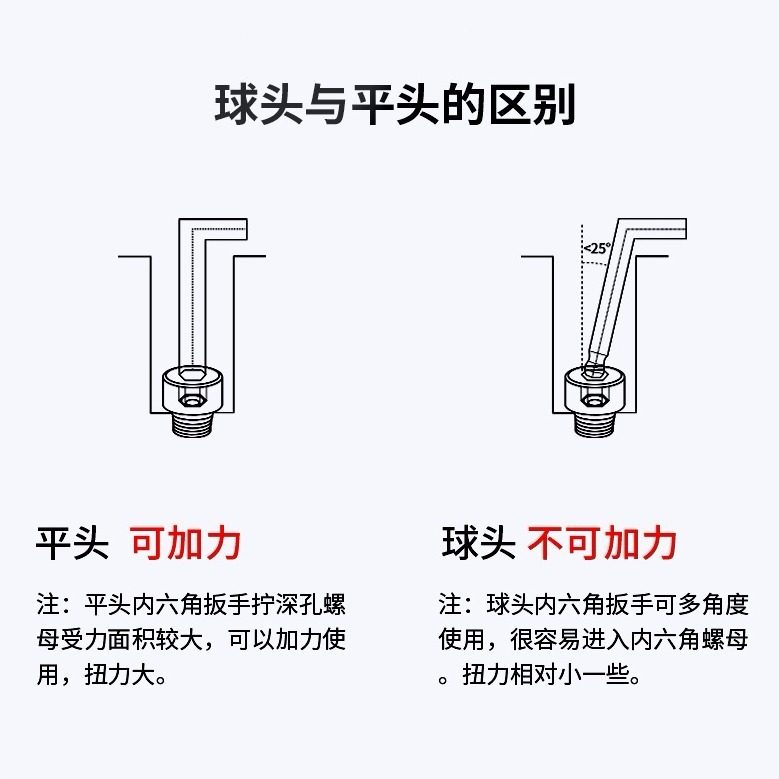 球头与平头的区别

<25°

平头 可加力

注：平头内六角扳手拧深孔螺母受力面积较大，可以加力使用，扭力大。

球头 不可加力

注：球头内六角扳手可多角度使用，很容易进入内六角螺母。扭力相对小一些。