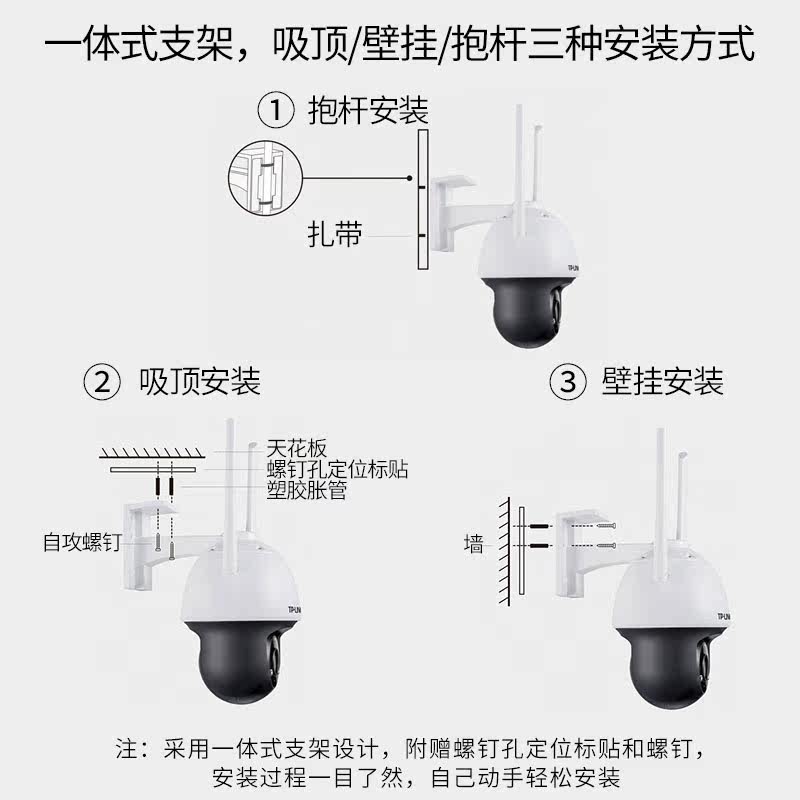 一体式支架，吸顶/壁挂/抱杆三种安装方式

① 抱杆安装

扎带

TP-LINK

② 吸顶安装

天花板
螺钉孔定位标贴
塑胶胀管
自攻螺钉

TP-LINK

③ 壁挂安装

墙

TP-LINK

注：采用一体式支架设计，附赠螺钉孔定位标贴和螺钉，安装过程一目了然，自己动手轻松安装