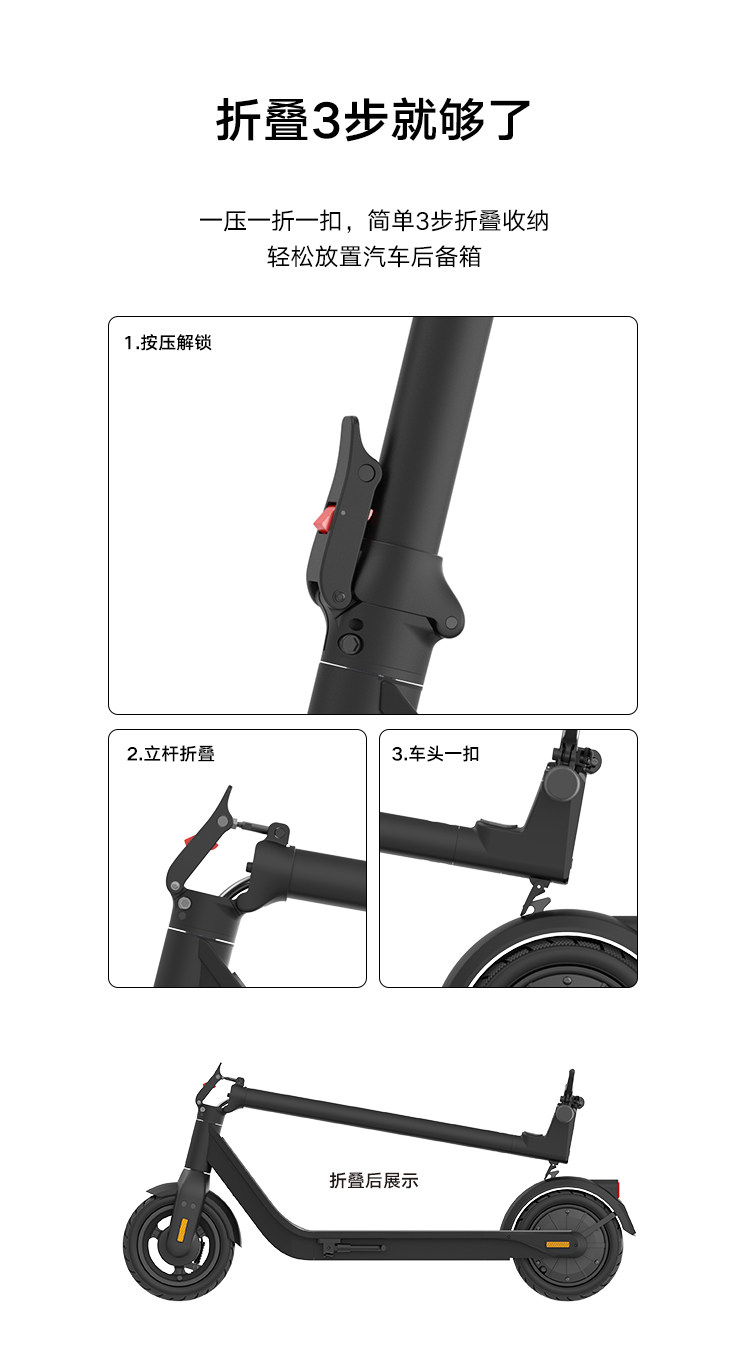 折叠3步就够了

一压一折一扣，简单3步折叠收纳
轻松放置汽车后备箱

1.按压解锁

2.立杆折叠

3.车头一扣

折叠后展示