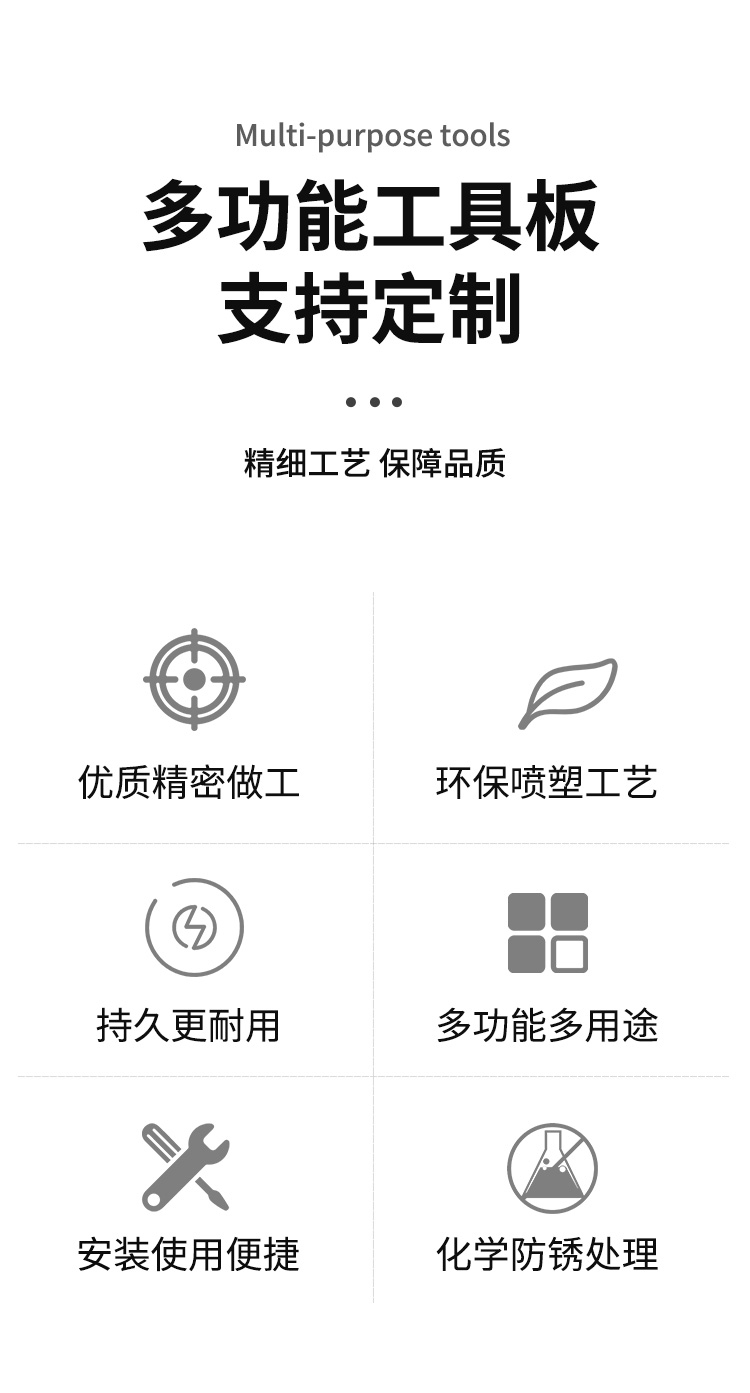 Multi-purpose tools

多功能工具板
支持定制

精细工艺 保障品质

优质精密做工

环保喷塑工艺

持久更耐用

多功能多用途

安装使用便捷

化学防锈处理