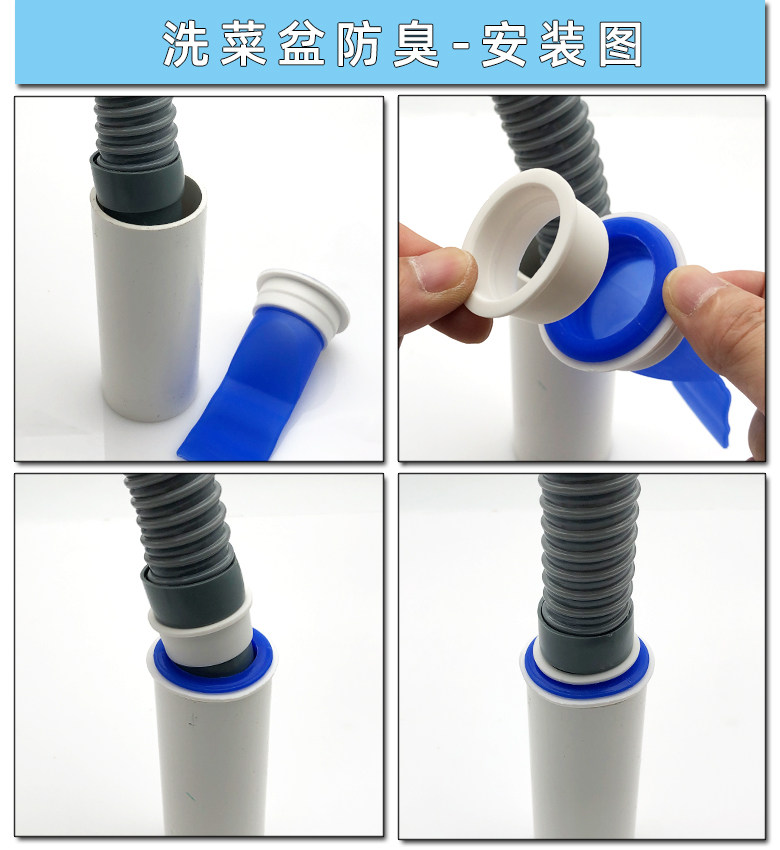 洗菜盆防臭-安装图