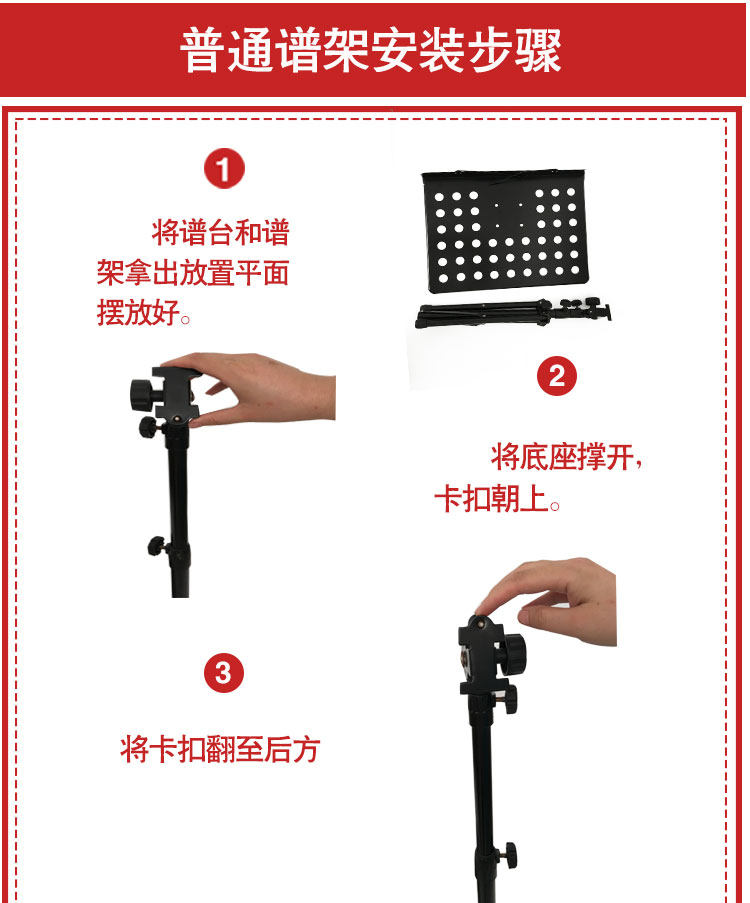 普通谱架安装步骤

1

将谱台和谱架拿出放置平面摆放好。

2

将底座撑开，卡扣朝上。

3

将卡扣翻至后方