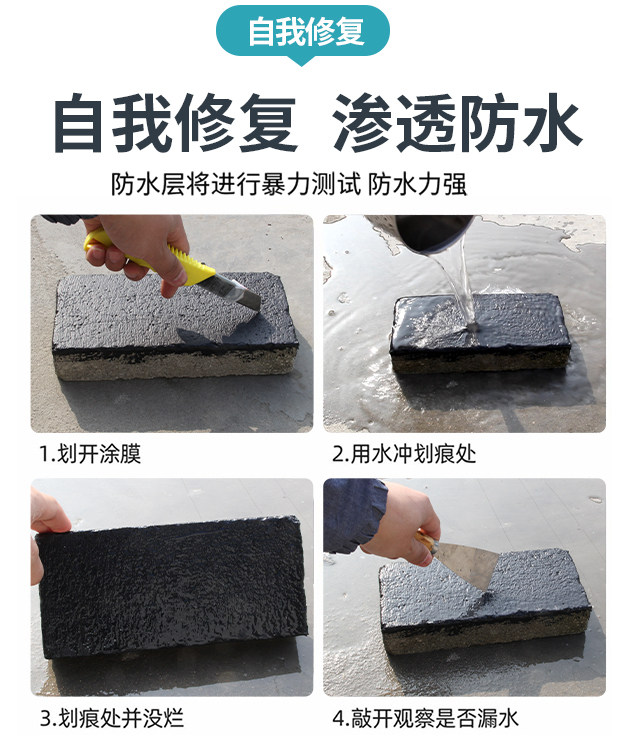 自我修复

自我修复 渗透防水

防水层将进行暴力测试 防水力强

1.划开涂膜

2.用水冲划痕处

3.划痕处并没烂

4.敲开观察是否漏水