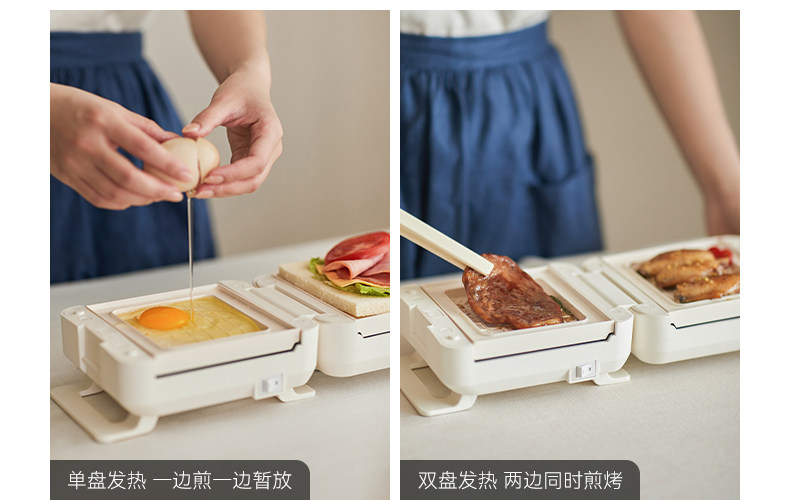 单盘发热 一边煎一边暂放

双盘发热 两边同时煎烤