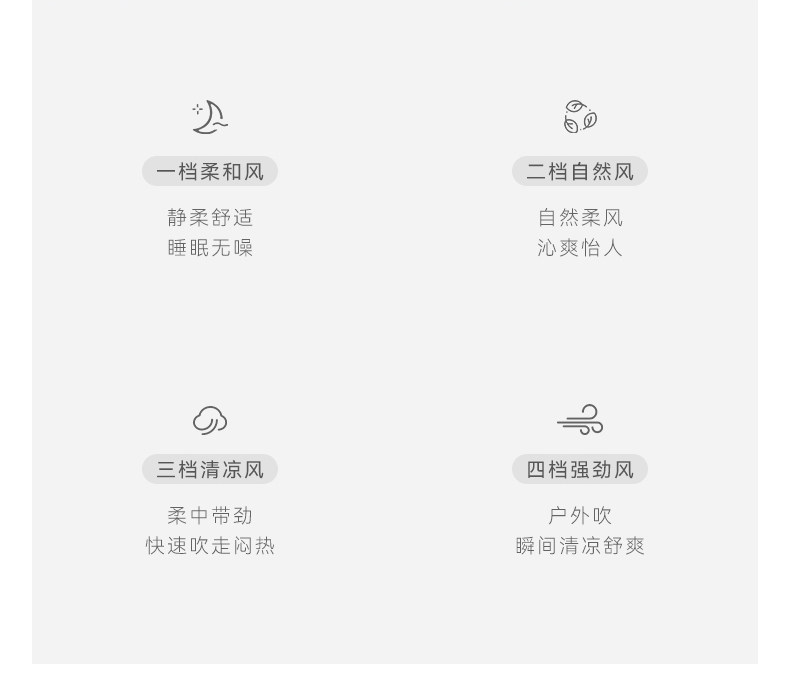 一档柔和风

静柔舒适
睡眠无噪

二档自然风

自然柔风
沁爽怡人

三档清凉风

柔中带劲
快速吹走闷热

四档强劲风

户外吹
瞬间清凉舒爽