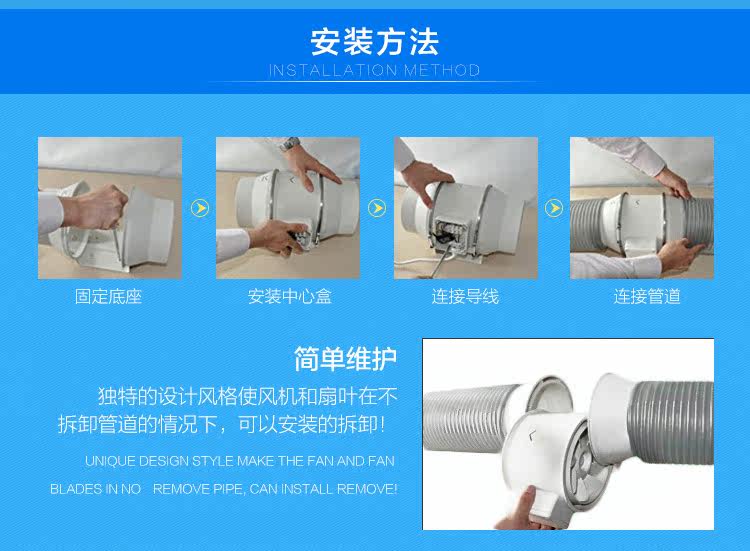 安装方法
INSTALLATION METHOD

固定底座

安装中心盒

连接导线

连接管道

简单维护

独特的设计风格使风机和扇叶在不拆卸管道的情况下，可以安装的拆卸！

UNIQUE DESIGN STYLE MAKE THE FAN AND FAN BLADES IN NO REMOVE PIPE, CAN INSTALL REMOVE!