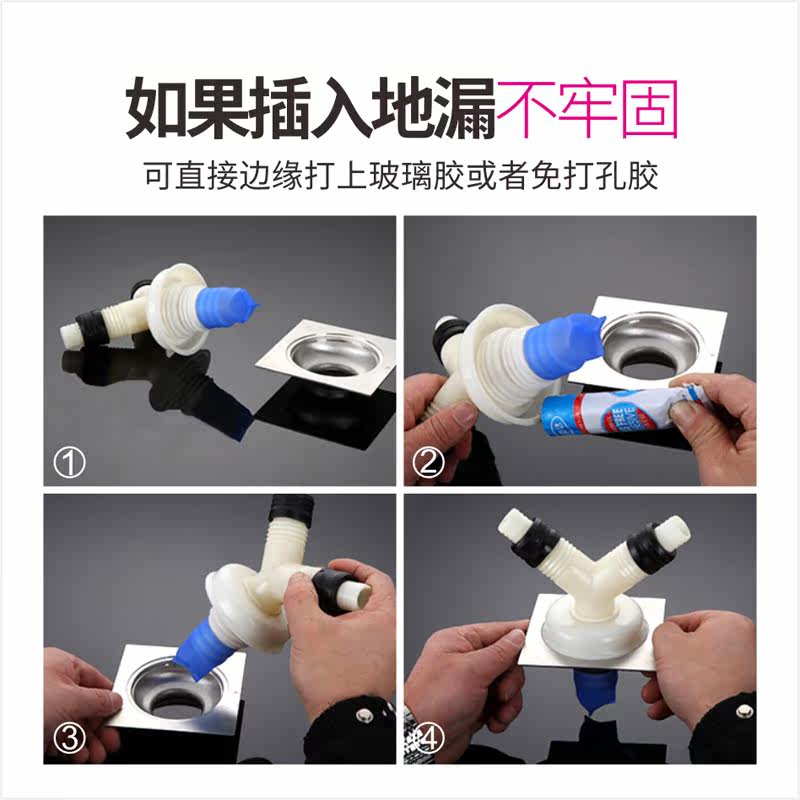 如果插入地漏不牢固

可直接边缘打上玻璃胶或者免打孔胶

①

②

③

④