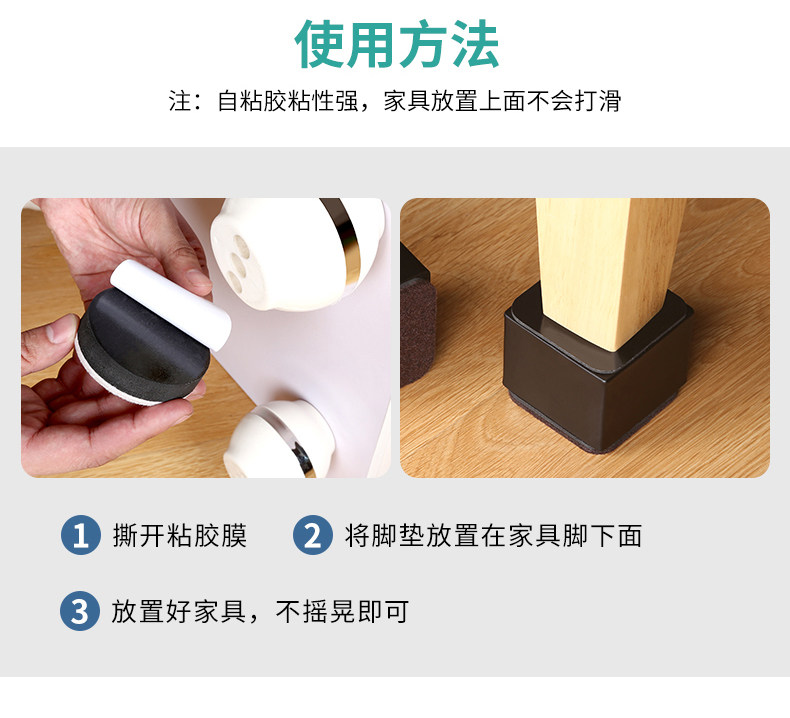 使用方法

注：自粘胶粘性强，家具放置上面不会打滑

1 撕开粘胶膜

2 将脚垫放置在家具脚下面

3 放置好家具，不摇晃即可