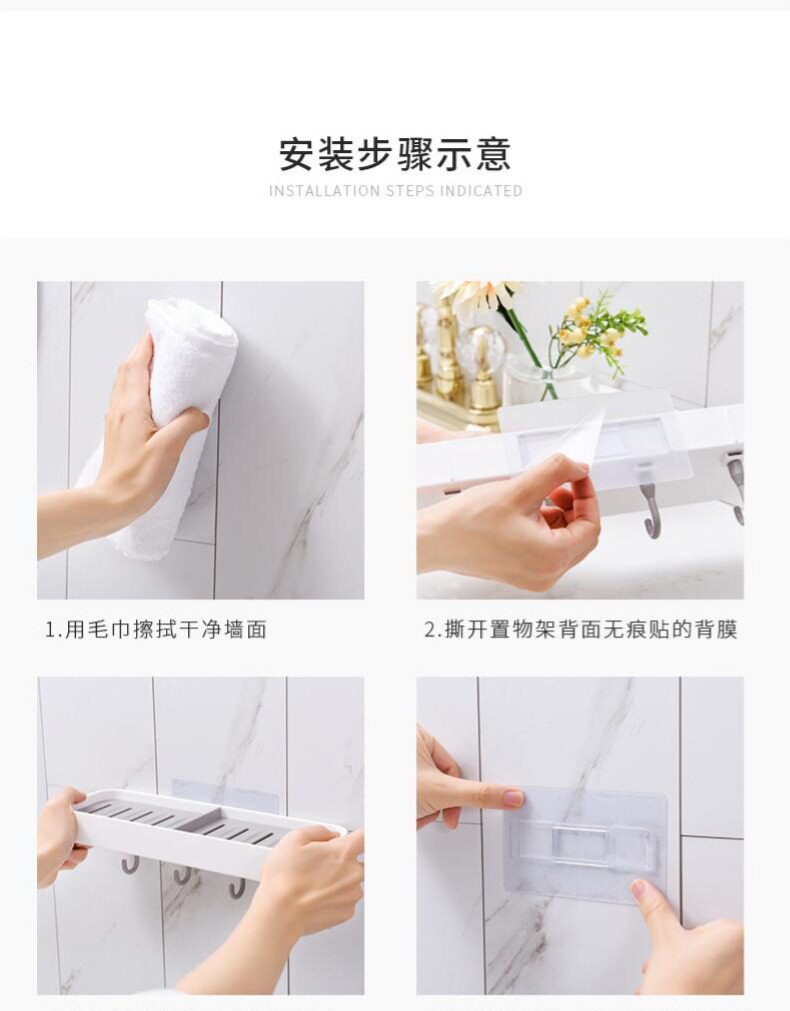 安装步骤示意

INSTALLATION STEPS INDICATED

1.用毛巾擦拭干净墙面

2.撕开置物架背面无痕贴的背膜