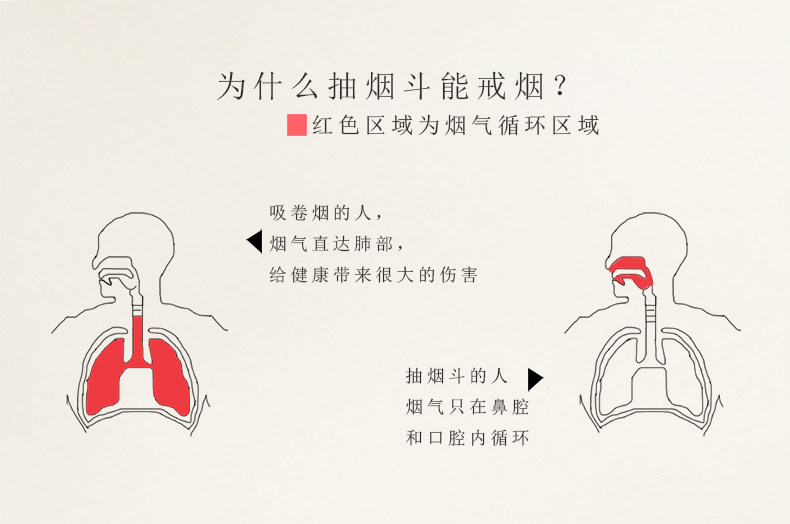 为什么抽烟斗能戒烟？

红色区域为烟气循环区域

吸卷烟的人，
烟气直达肺部，
给健康带来很大的伤害

抽烟斗的人
烟气只在鼻腔
和口腔内循环