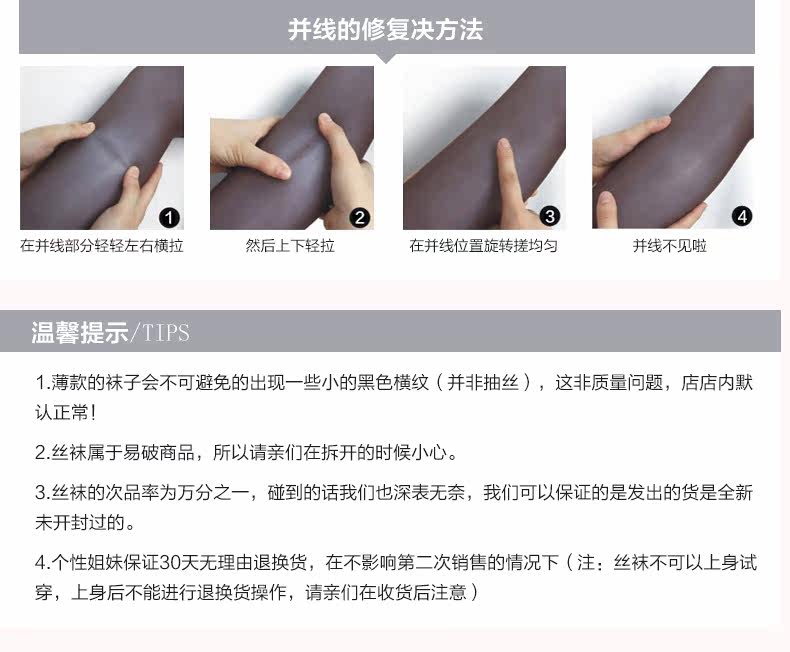 并线的修复决方法

1
在并线部分轻轻左右横拉

2
然后上下轻拉

3
在并线位置旋转搓均匀

4
并线不见啦

温馨提示/TIPS

1.薄款的袜子会不可避免的出现一些小的黑色横纹（并非抽丝），这非质量问题，店店内默认正常！

2.丝袜属于易破商品，所以请亲们在拆开的时候小心。

3.丝袜的次品率为万分之一，碰到的话我们也深表无奈，我们可以保证的是发出的货是全新未开封过的。

4.个性姐妹保证30天无理由退换货，在不影响第二次销售的情况下（注：丝袜不可以上身试穿，上身后不能进行退换货操作，请亲们在收货后注意）