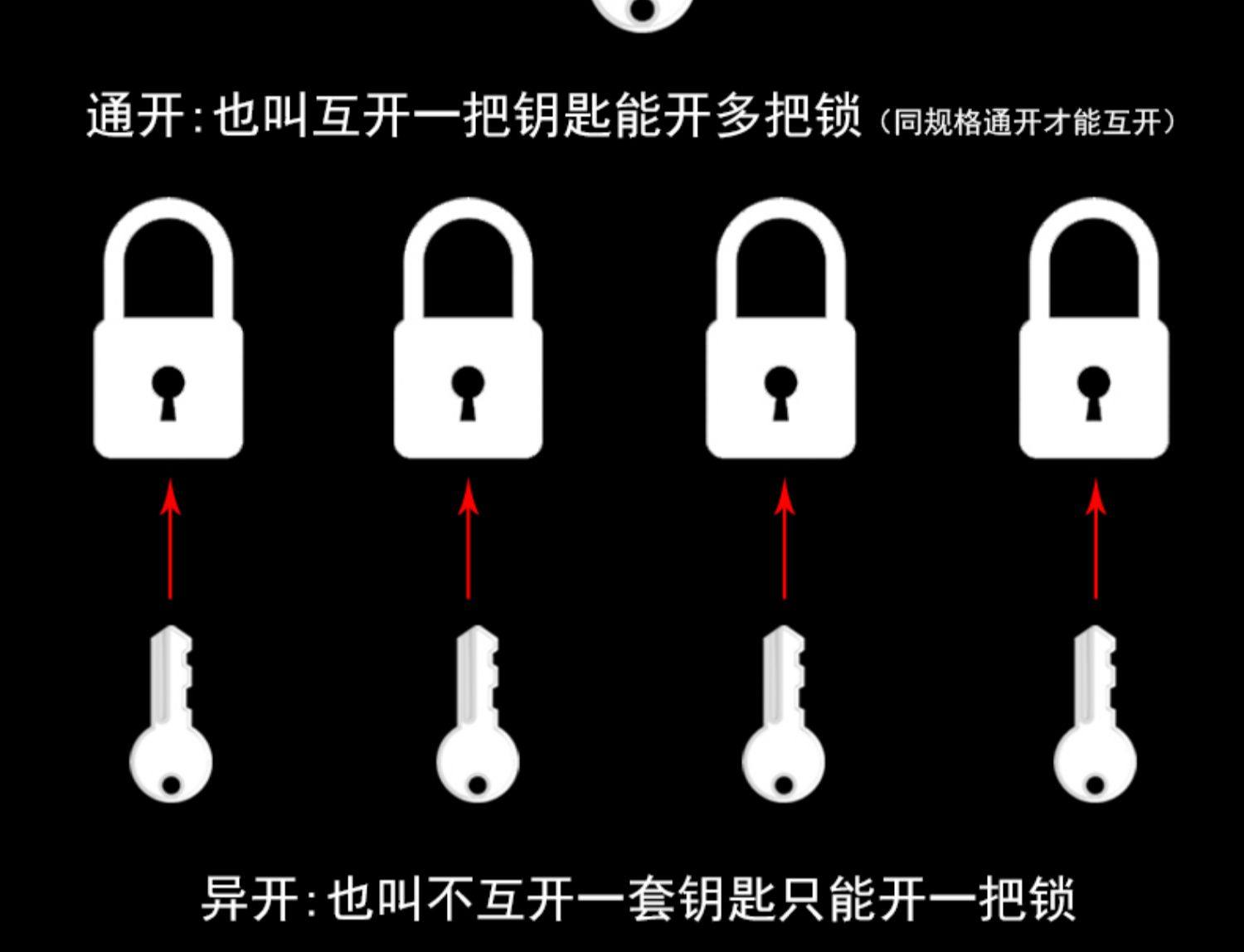 通开:也叫互开一把钥匙能开多把锁（同规格通开才能互开）

异开:也叫不互开一套钥匙只能开一把锁