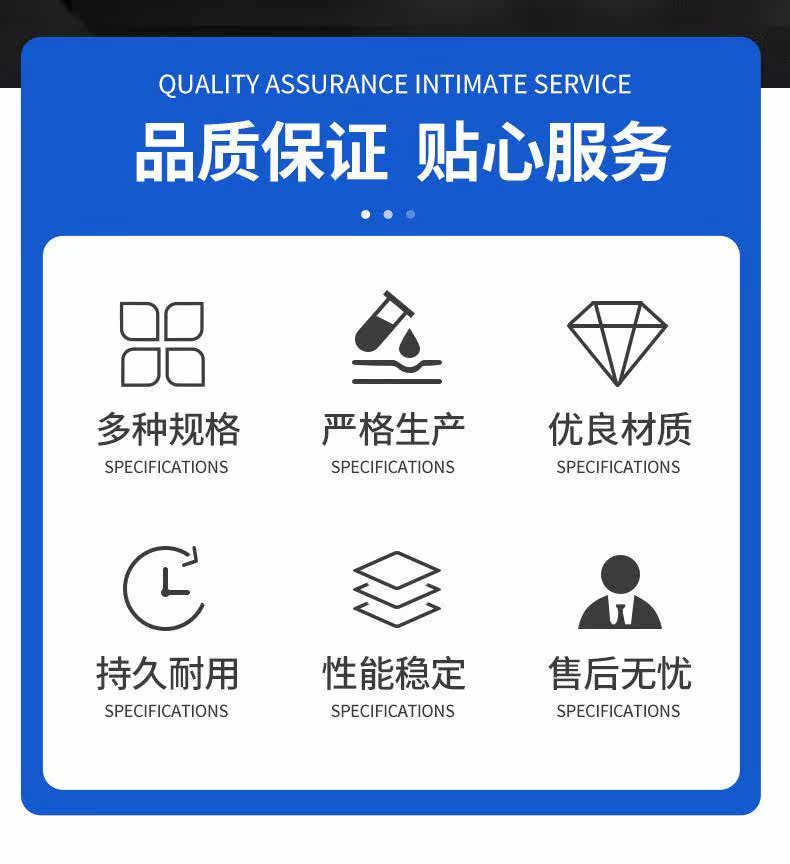 QUALITY ASSURANCE INTIMATE SERVICE

品质保证 贴心服务

多种规格
SPECIFICATIONS

严格生产
SPECIFICATIONS

优良材质
SPECIFICATIONS

持久耐用
SPECIFICATIONS

性能稳定
SPECIFICATIONS

售后无忧
SPECIFICATIONS