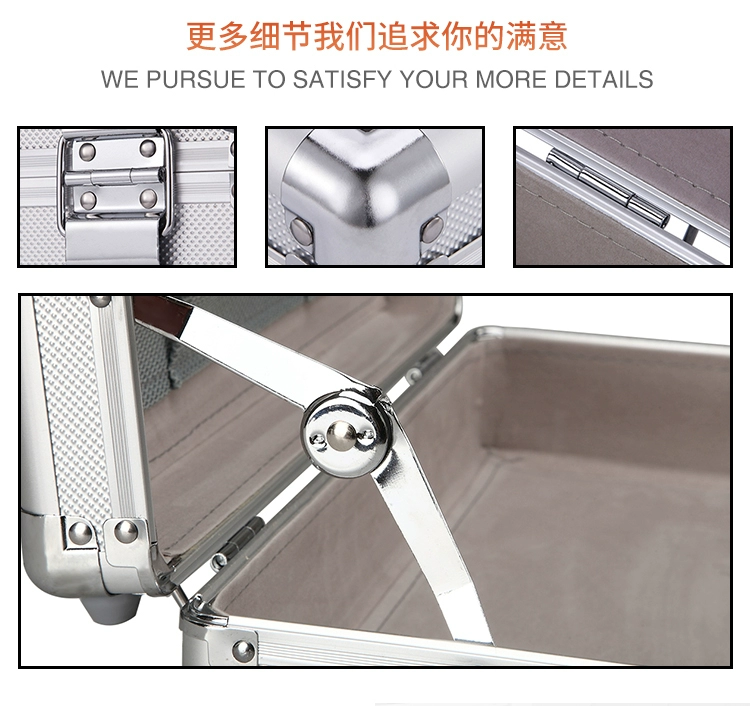 更多细节我们追求你的满意

WE PURSUE TO SATISFY YOUR MORE DETAILS