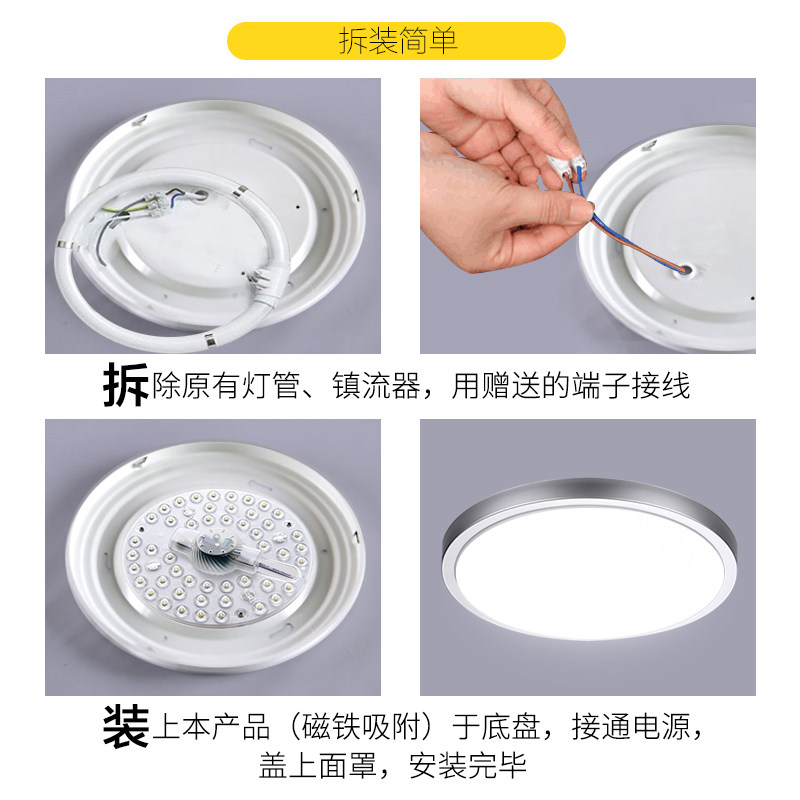 拆装简单

拆除原有灯管、镇流器，用赠送的端子接线

装上本产品（磁铁吸附）于底盘，接通电源，盖上面罩，安装完毕