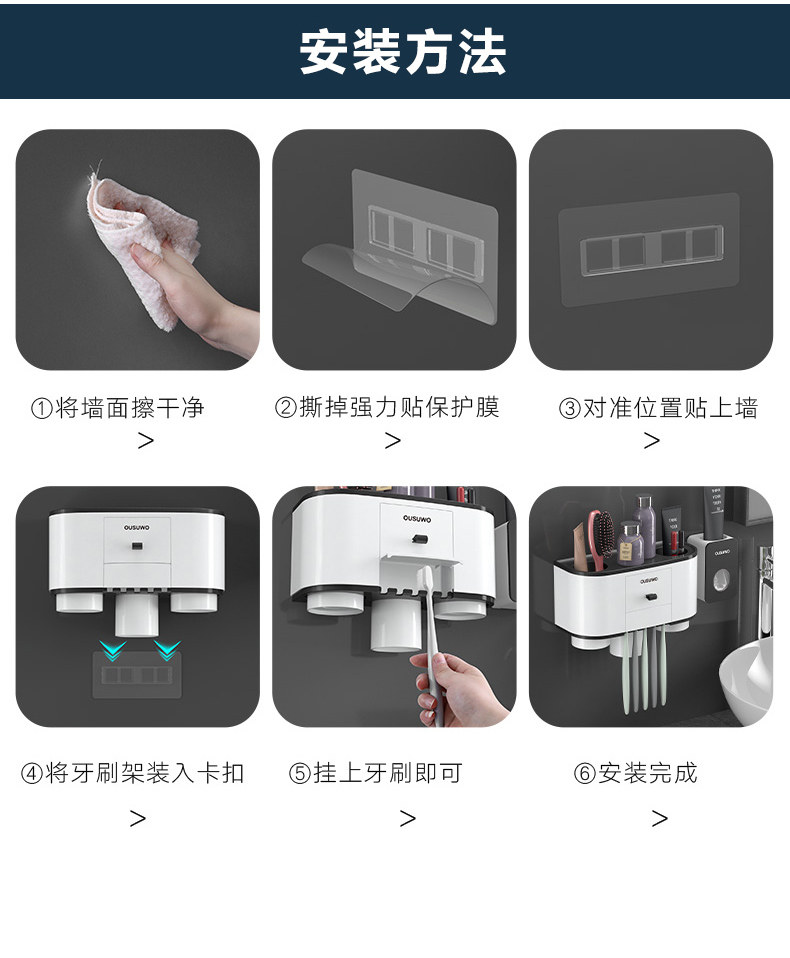 安装方法

①将墙面擦干净
>

②撕掉强力贴保护膜
>

③对准位置贴上墙
>

OUSUWO

OUSUWO

OUSUWO

④将牙刷架装入卡扣
>

⑤挂上牙刷即可
>

⑥安装完成
>