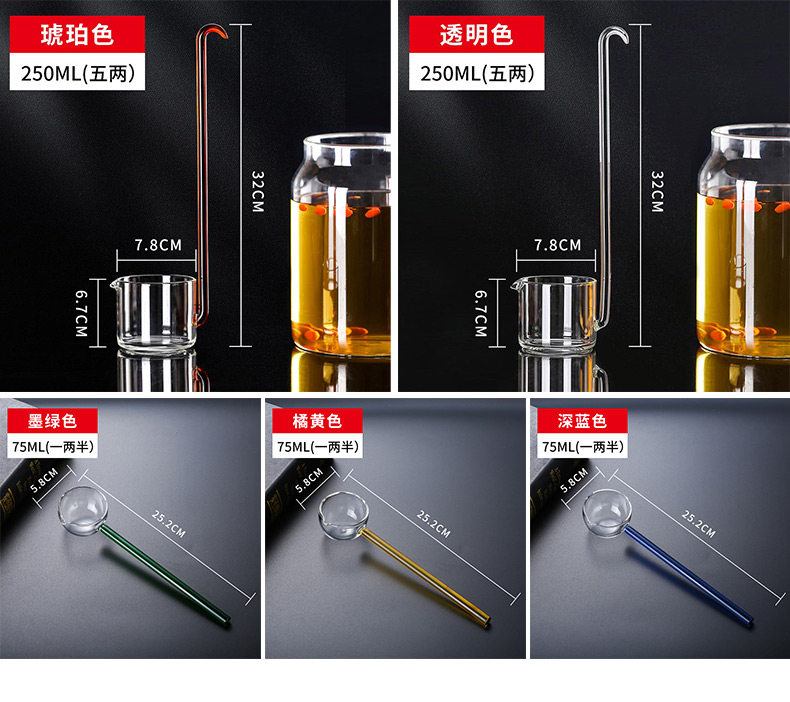 琥珀色
250ML(五两)
32CM
7.8CM
6.7CM

透明色
250ML(五两)
32CM
7.8CM
6.7CM

墨绿色
75ML(一两半)
5.8CM
25.2CM

橘黄色
75ML(一两半)
5.8CM
25.2CM

深蓝色
75ML(一两半)
5.8CM
25.2CM