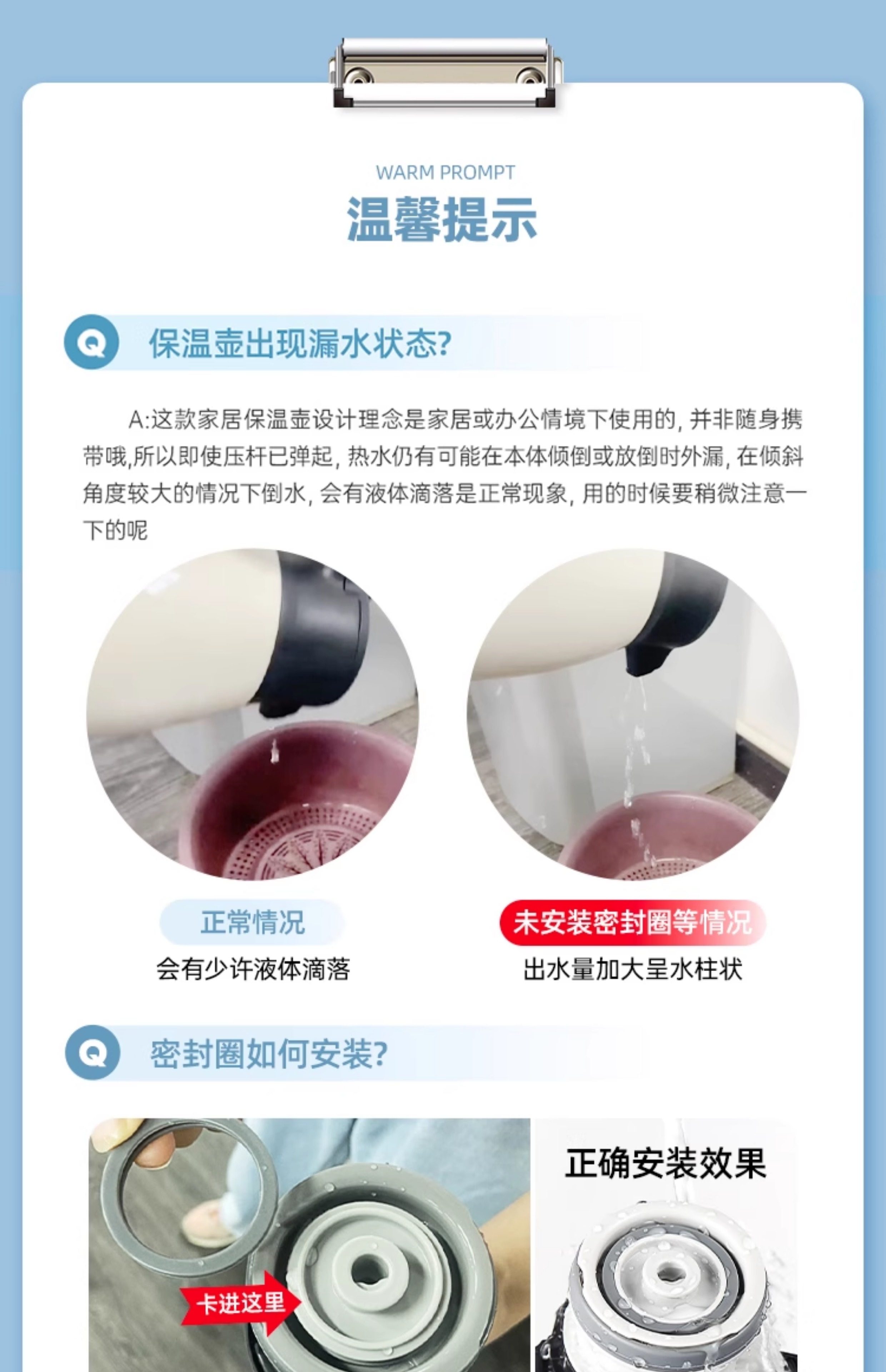 WARM PROMPT
温馨提示

Q 保温壶出现漏水状态?

A:这款家居保温壶设计理念是家居或办公情境下使用的, 并非随身携带哦,所以即使压杆已弹起, 热水仍有可能在本体倾倒或放倒时外漏, 在倾斜角度较大的情况下倒水, 会有液体滴落是正常现象, 用的时候要稍微注意一下的呢

正常情况
会有少许液体滴落

未安装密封圈等情况
出水量加大呈水柱状

Q 密封圈如何安装?

卡进这里

正确安装效果