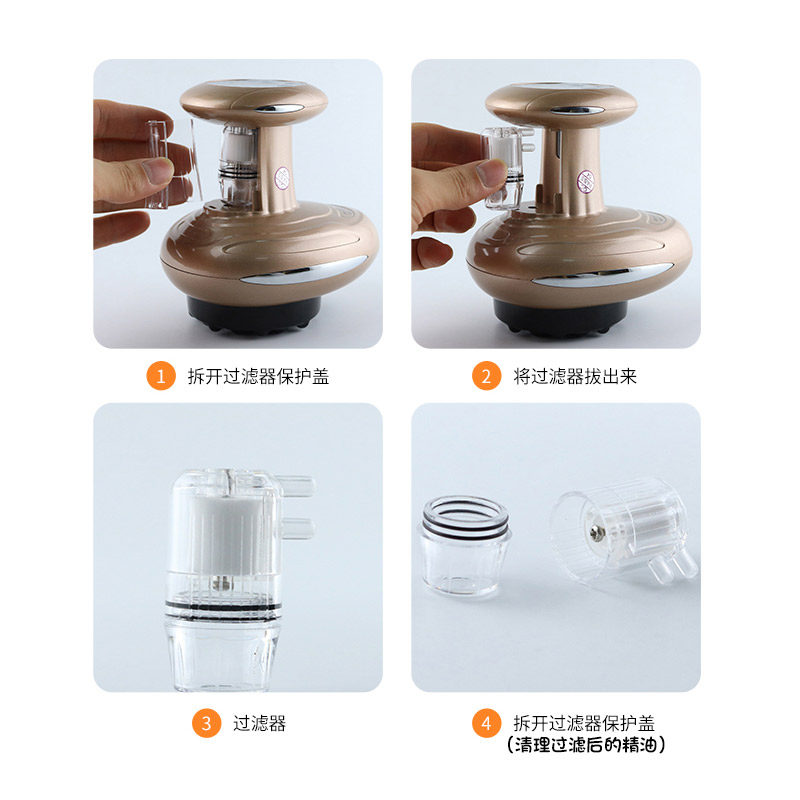 1 拆开过滤器保护盖

2 将过滤器拔出来

3 过滤器

4 拆开过滤器保护盖
（清理过滤后的精油）