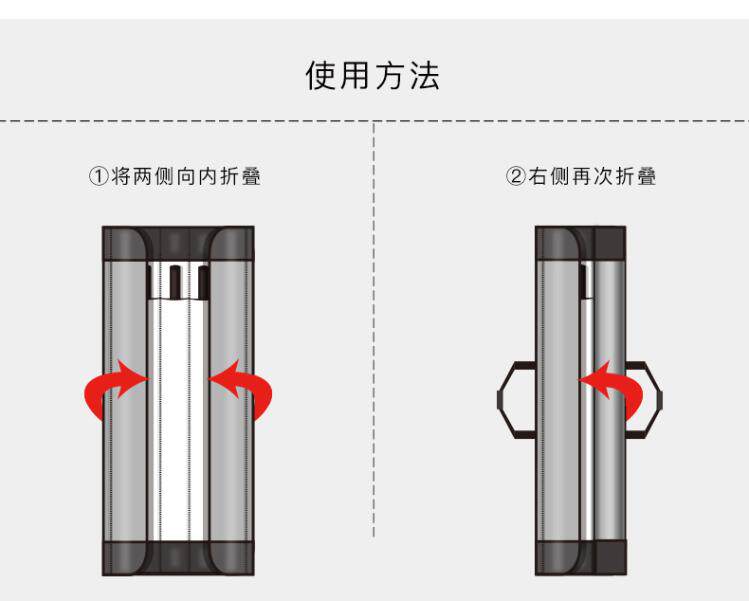 使用方法

①将两侧向内折叠

②右侧再次折叠