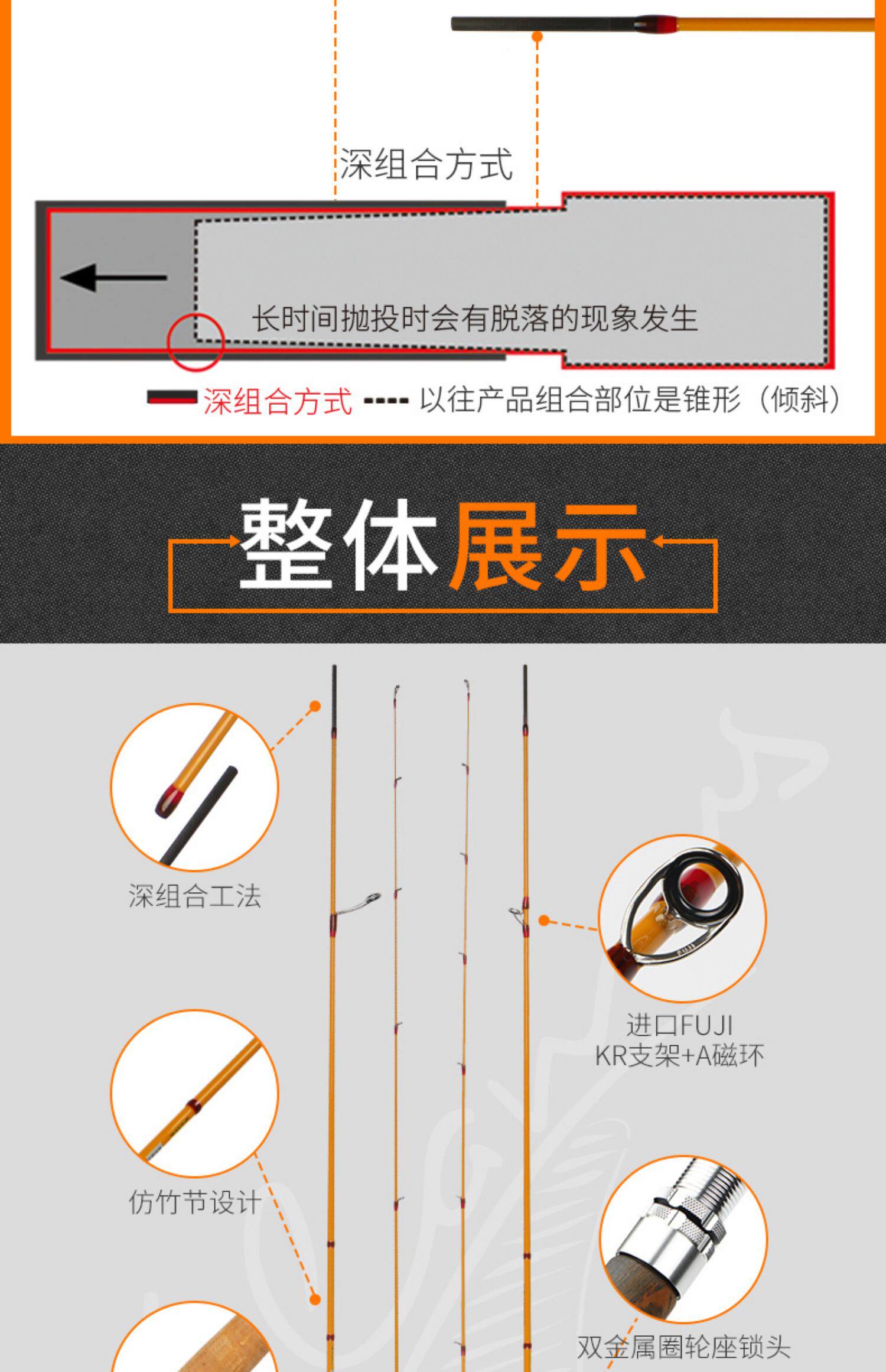 深组合方式

长时间抛投时会有脱落的现象发生

深组合方式 以往产品组合部位是锥形（倾斜）

整体展示

深组合工法

进口FUJI KR支架+A磁环

仿竹节设计

双金属圈轮座锁头