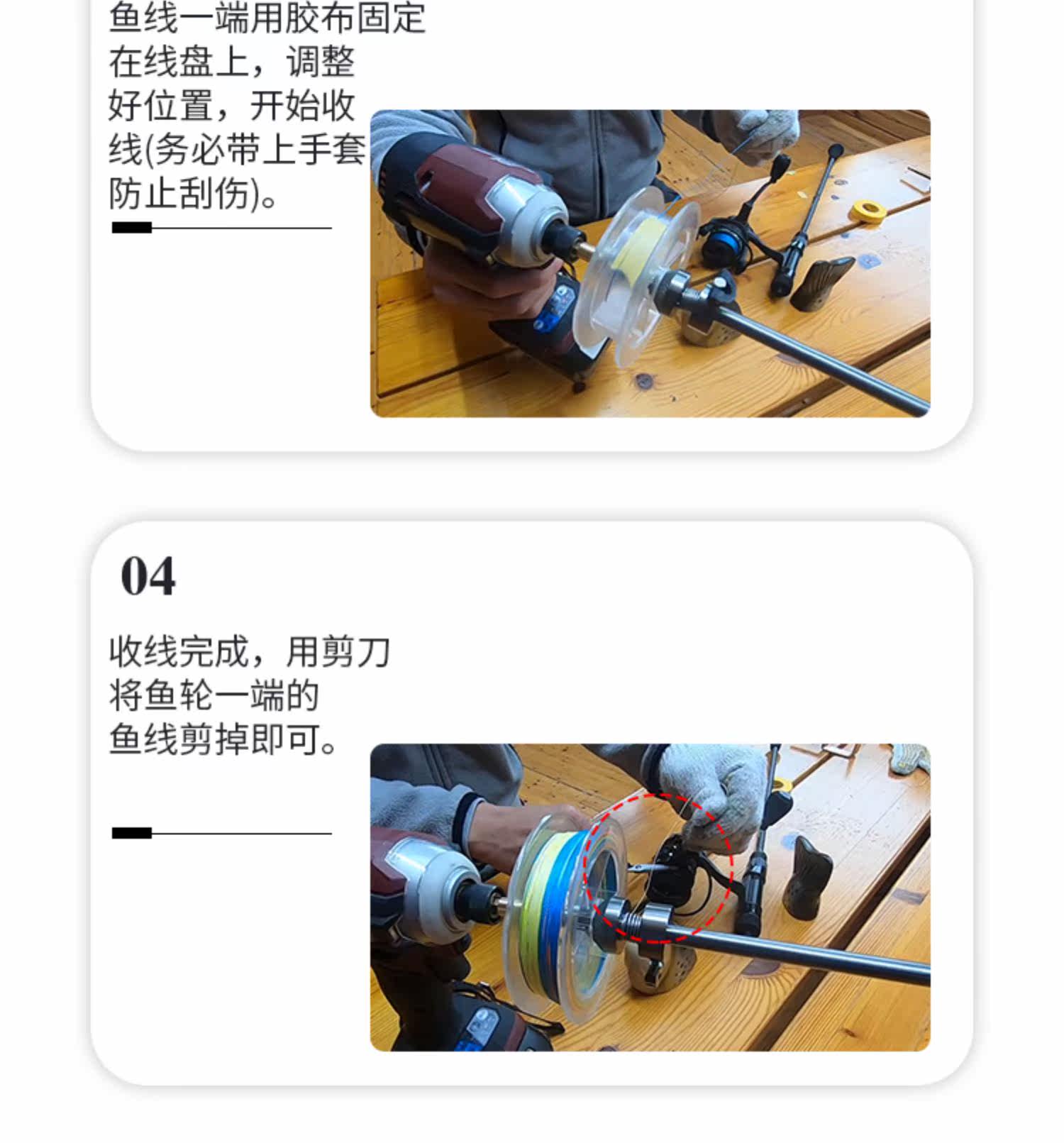 鱼线一端用胶布固定在线盘上，调整好位置，开始收线(务必带上手套防止刮伤)。

04

收线完成，用剪刀将鱼轮一端的鱼线剪掉即可。