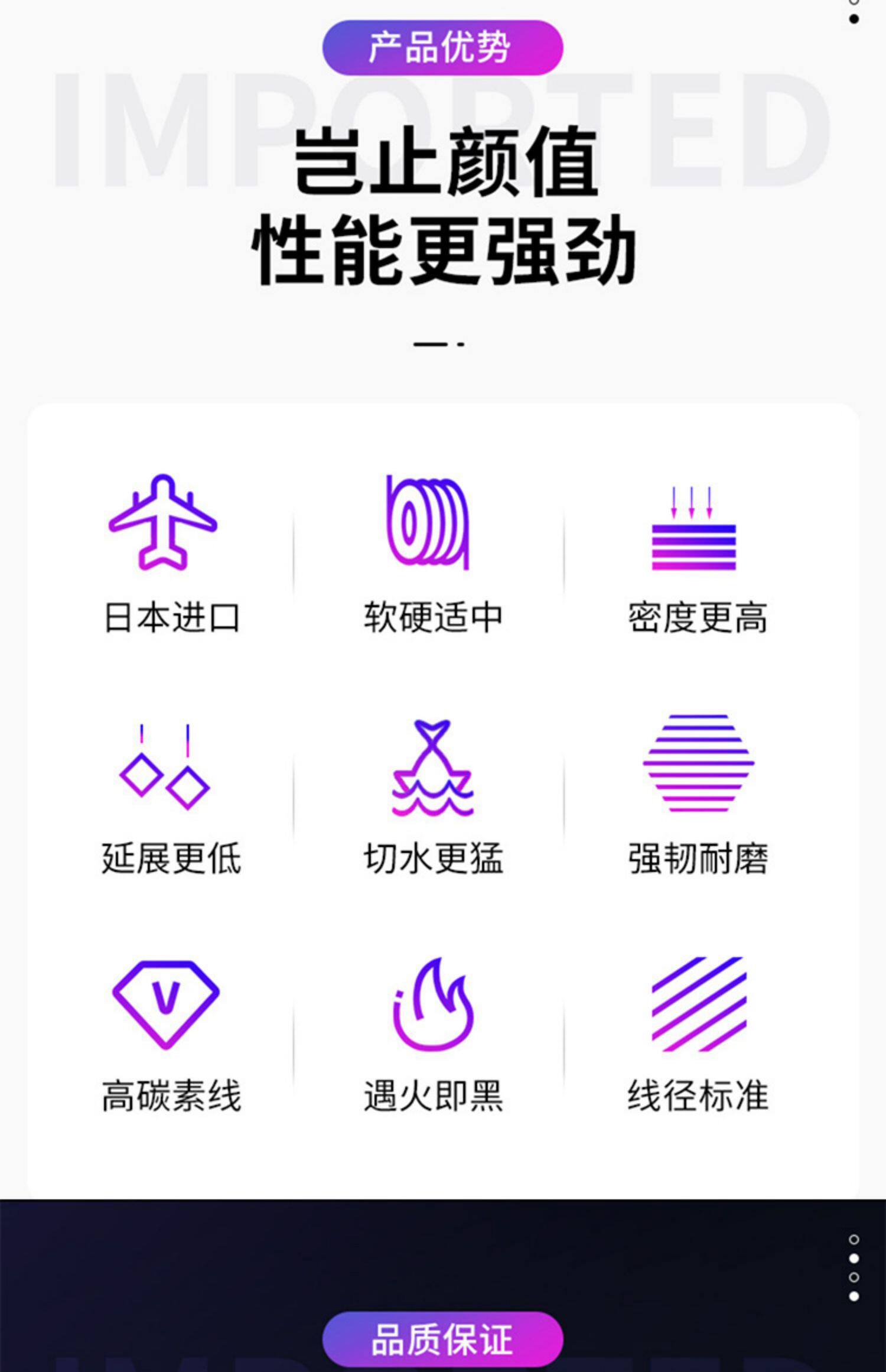 产品优势

岂止颜值
性能更强劲

日本进口 软硬适中 密度更高

延展更低 切水更猛 强韧耐磨

高碳素线 遇火即黑 线径标准

品质保证

IMPORTED