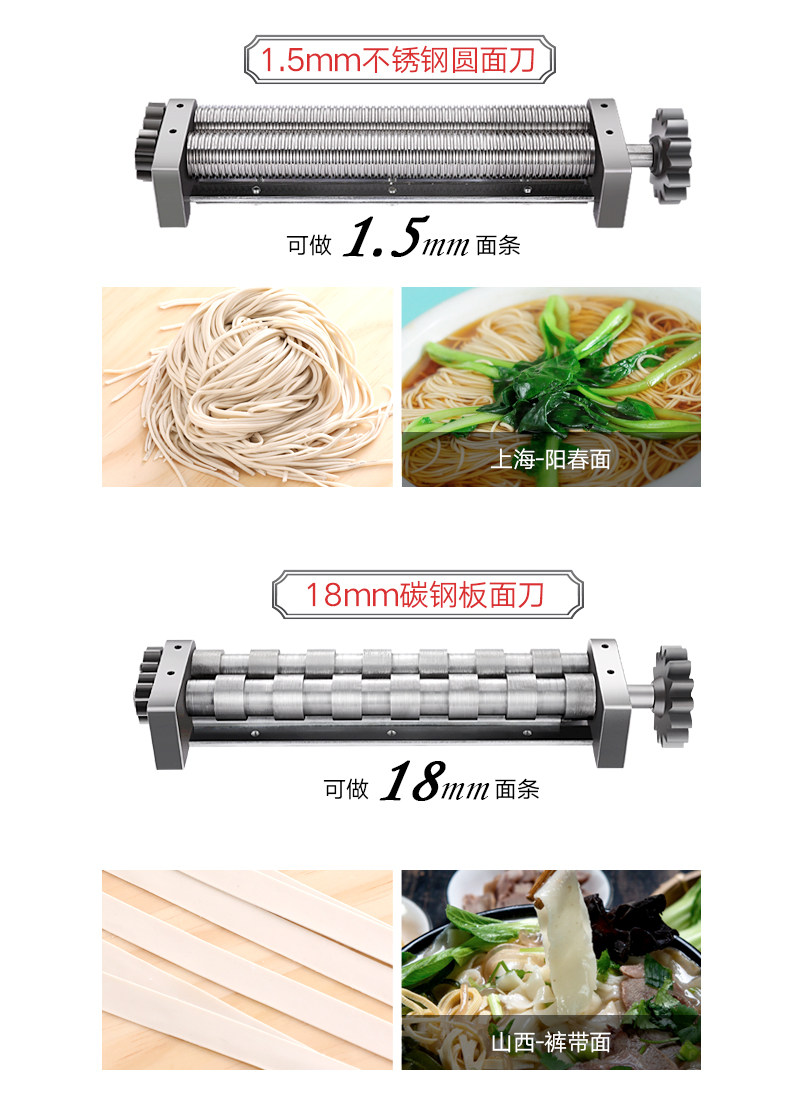 1.5mm不锈钢圆面刀

可做 1.5mm 面条

上海-阳春面

18mm碳钢板面刀

可做 18mm 面条

山西-裤带面