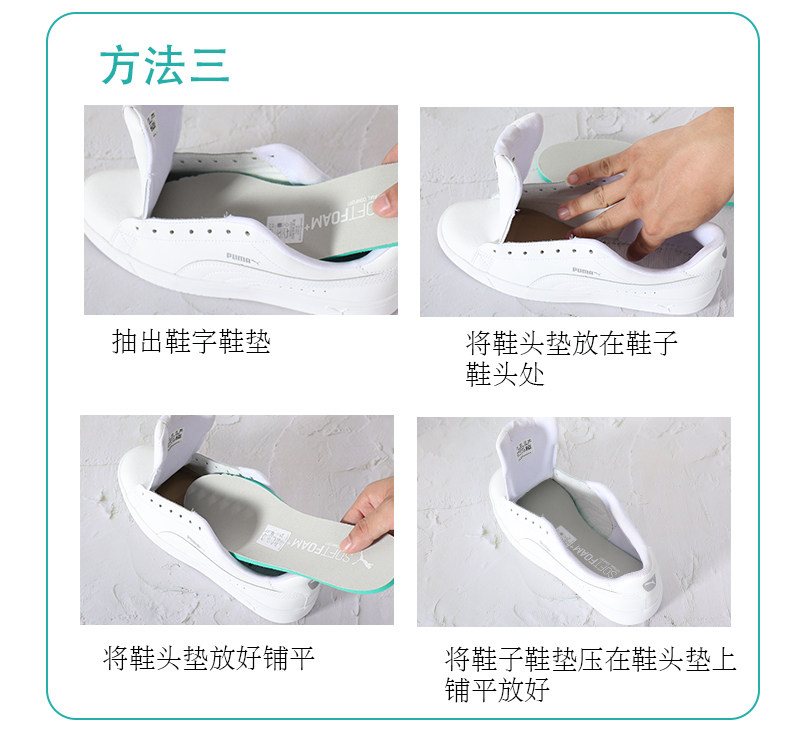 方法三

SOFTFOAM+

PUMA

抽出鞋字鞋垫

PUMA

将鞋头垫放在鞋子鞋头处

SOFTFOAM+

将鞋头垫放好铺平

SOFTFOAM+

将鞋子鞋垫压在鞋头垫上铺平放好