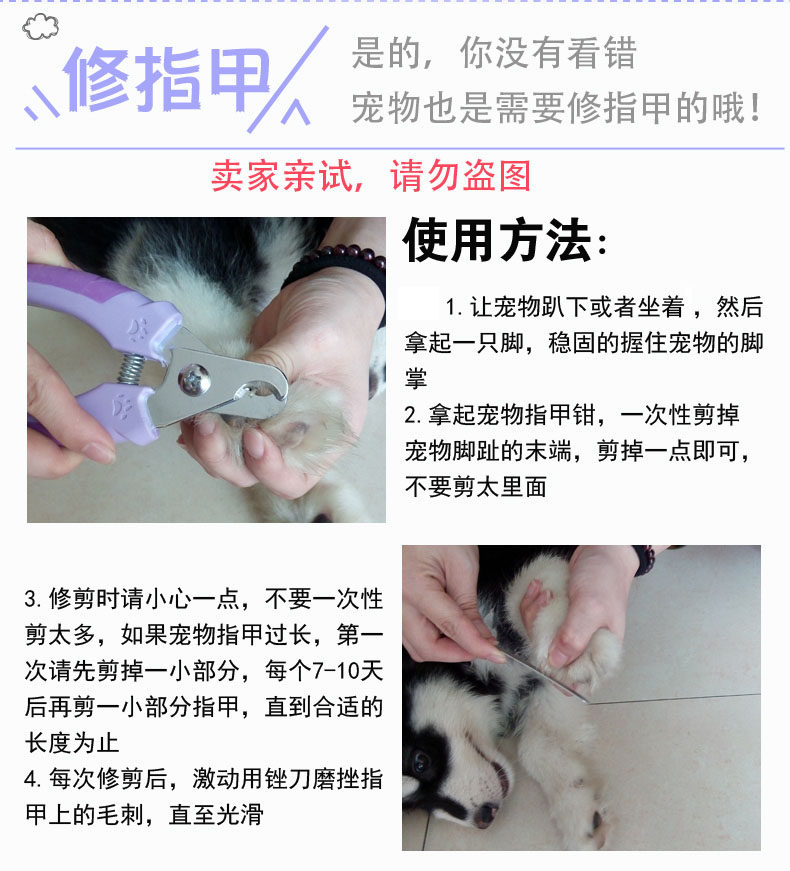 修指甲

是的，你没有看错
宠物也是需要修指甲的哦！

卖家亲试，请勿盗图

使用方法：

1. 让宠物趴下或者坐着，然后拿起一只脚，稳固的握住宠物的脚掌
2. 拿起宠物指甲钳，一次性剪掉宠物脚趾的末端，剪掉一点即可，不要剪太里面

3. 修剪时请小心一点，不要一次性剪太多，如果宠物指甲过长，第一次请先剪掉一小部分，每个7-10天后再剪一小部分指甲，直到合适的长度为止
4. 每次修剪后，激动用锉刀磨挫指甲上的毛刺，直至光滑