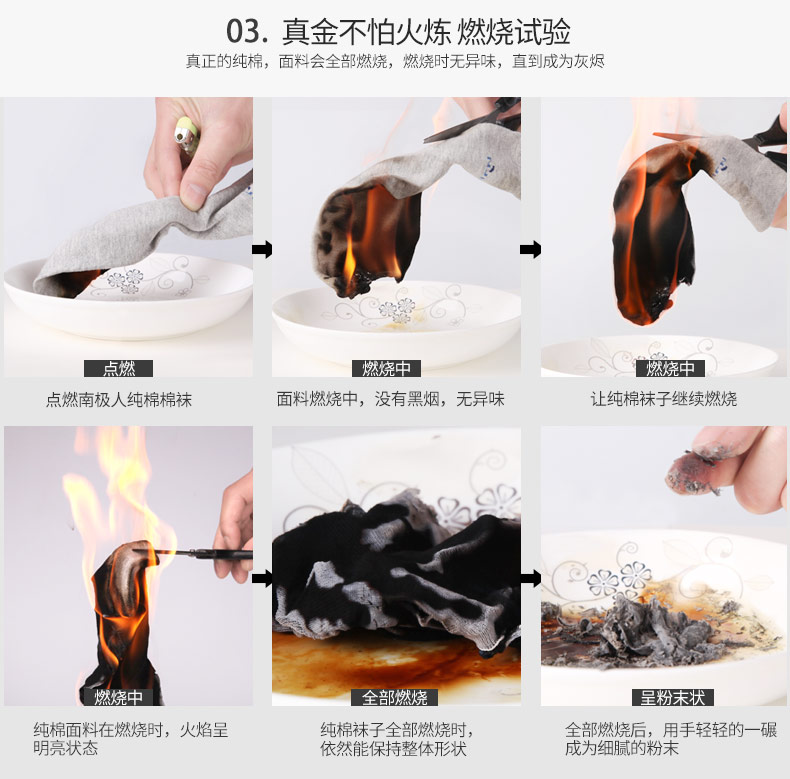 03. 真金不怕火炼 燃烧试验

真正的纯棉，面料会全部燃烧，燃烧时无异味，直到成为灰烬

点燃

点燃南极人纯棉棉袜

燃烧中

面料燃烧中，没有黑烟，无异味

燃烧中

让纯棉袜子继续燃烧

燃烧中

纯棉面料在燃烧时，火焰呈明亮状态

全部燃烧

纯棉袜子全部燃烧时，依然能保持整体形状

呈粉末状

全部燃烧后，用手轻轻的一碾成为细腻的粉末